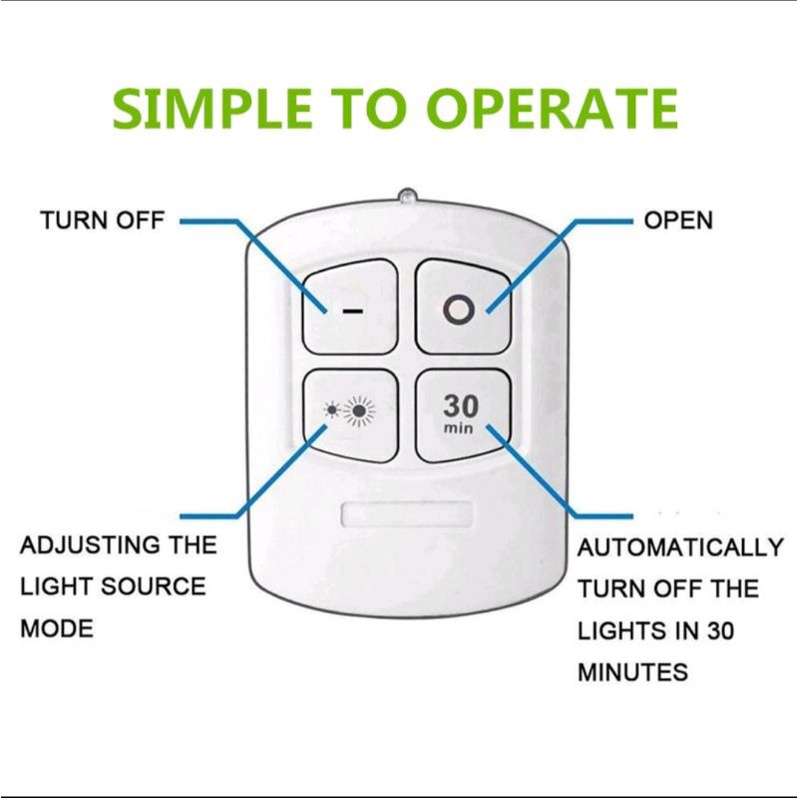 SIMPLE TO OPERATE

TURN OFF

OPEN

–

O

30
min

ADJUSTING THE LIGHT SOURCE MODE

AUTOMATICALLY TURN OFF THE LIGHTS IN 30 MINUTES