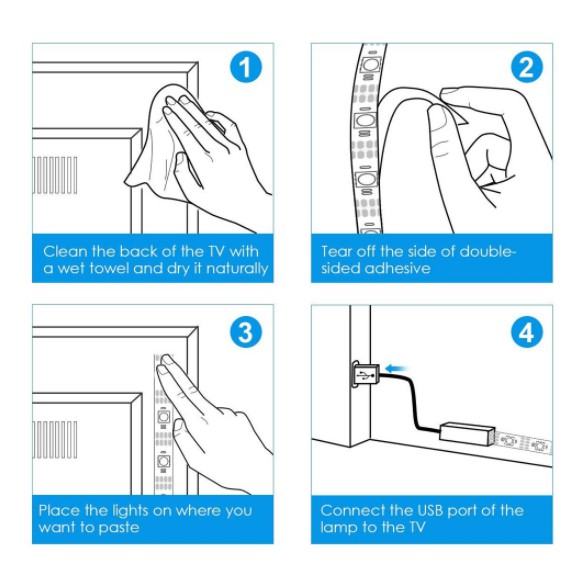 1

Clean the back of the TV with a wet towel and dry it naturally

2

Tear off the side of double-sided adhesive

3

Place the lights on where you want to paste

4

Connect the USB port of the lamp to the TV