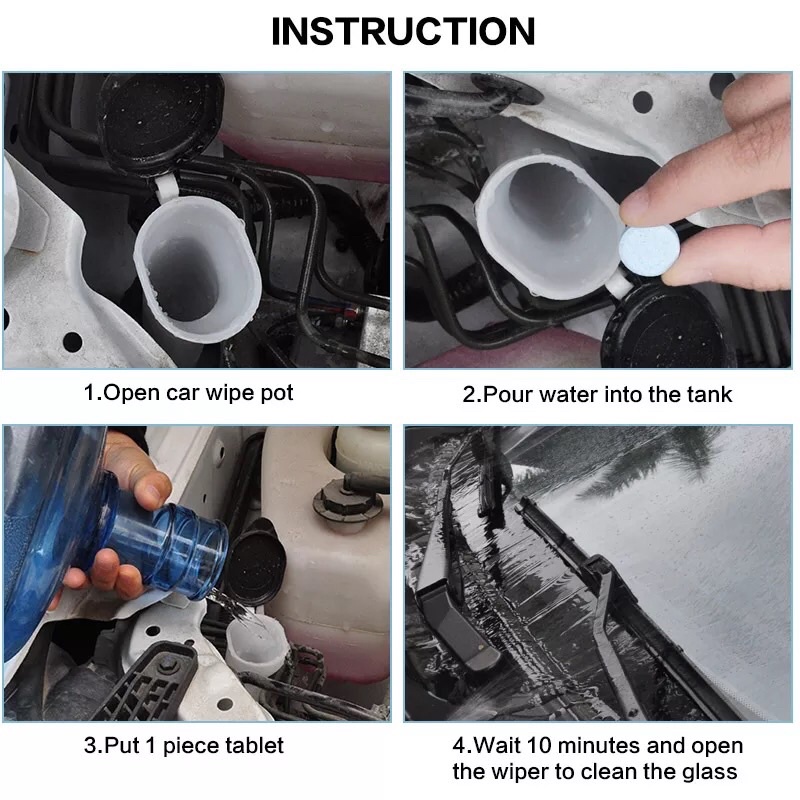 INSTRUCTION

1.Open car wipe pot

2.Pour water into the tank

3.Put 1 piece tablet

4.Wait 10 minutes and open the wiper to clean the glass