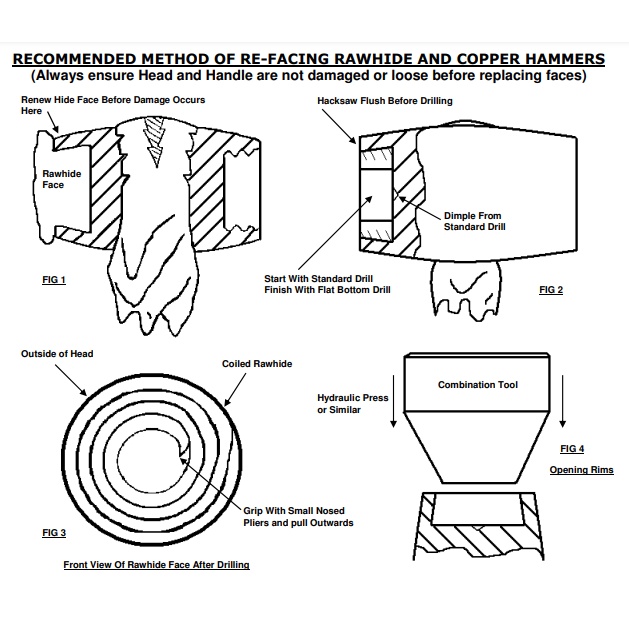 RECOMMENDED METHOD OF RE-FACING RAWHIDE AND COPPER HAMMERS
(Always ensure Head and Handle are not damaged or loose before replacing faces)

Renew Hide Face Before Damage Occurs Here

Rawhide Face

FIG 1

Hacksaw Flush Before Drilling

Dimple From Standard Drill

Start With Standard Drill
Finish With Flat Bottom Drill

FIG 2

Outside of Head

Coiled Rawhide

Grip With Small Nosed Pliers and pull Outwards

FIG 3

Front View Of Rawhide Face After Drilling

Combination Tool

Hydraulic Press or Similar

FIG 4

Opening Rims