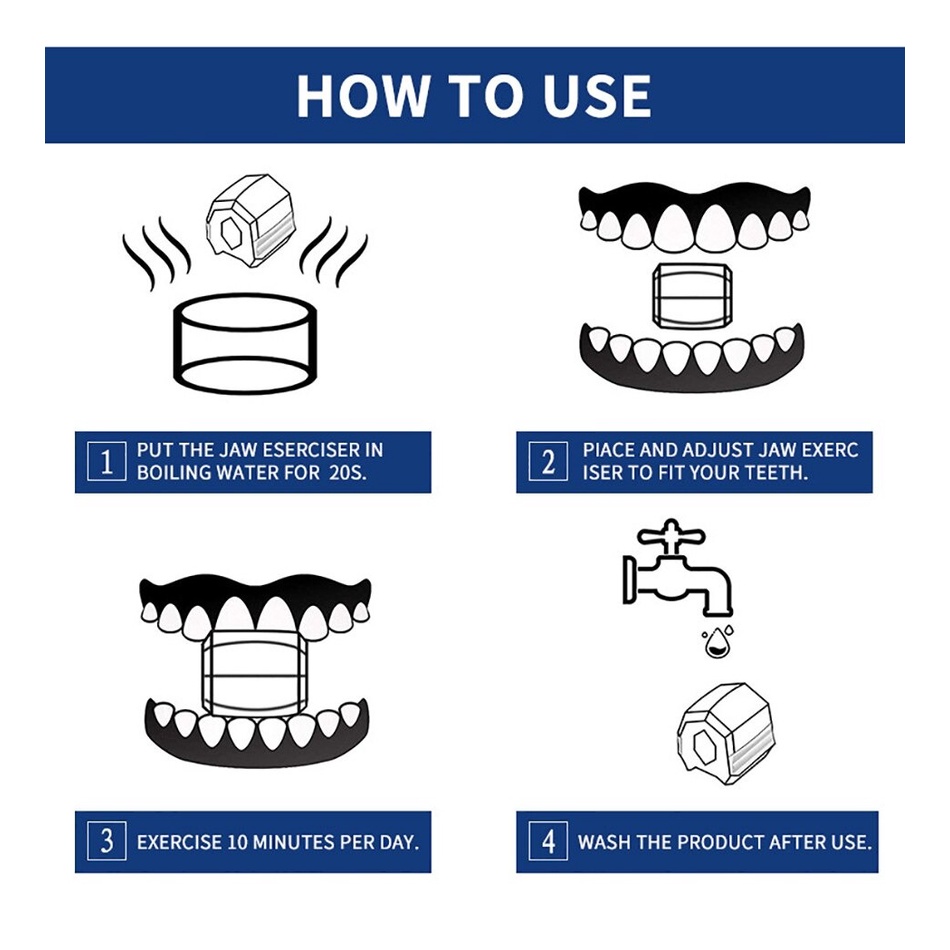 HOW TO USE

1 PUT THE JAW ESERCISER IN BOILING WATER FOR 20S.

2 PIACE AND ADJUST JAW EXERC ISER TO FIT YOUR TEETH.

3 EXERCISE 10 MINUTES PER DAY.

4 WASH THE PRODUCT AFTER USE.