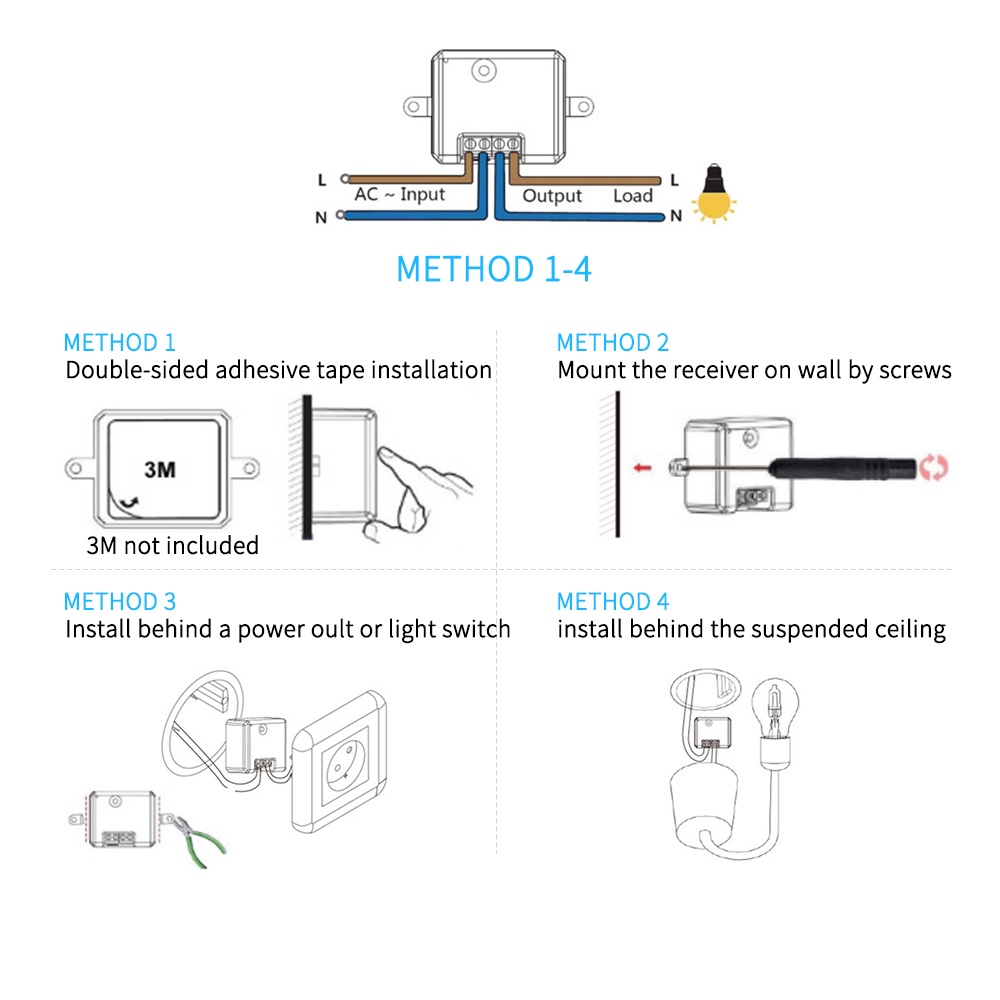 L
AC ~ Input
N
Output Load
L
N

METHOD 1-4

METHOD 1
Double-sided adhesive tape installation

3M

3M not included

METHOD 2
Mount the receiver on wall by screws

METHOD 3
Install behind a power oult or light switch

METHOD 4
install behind the suspended ceiling