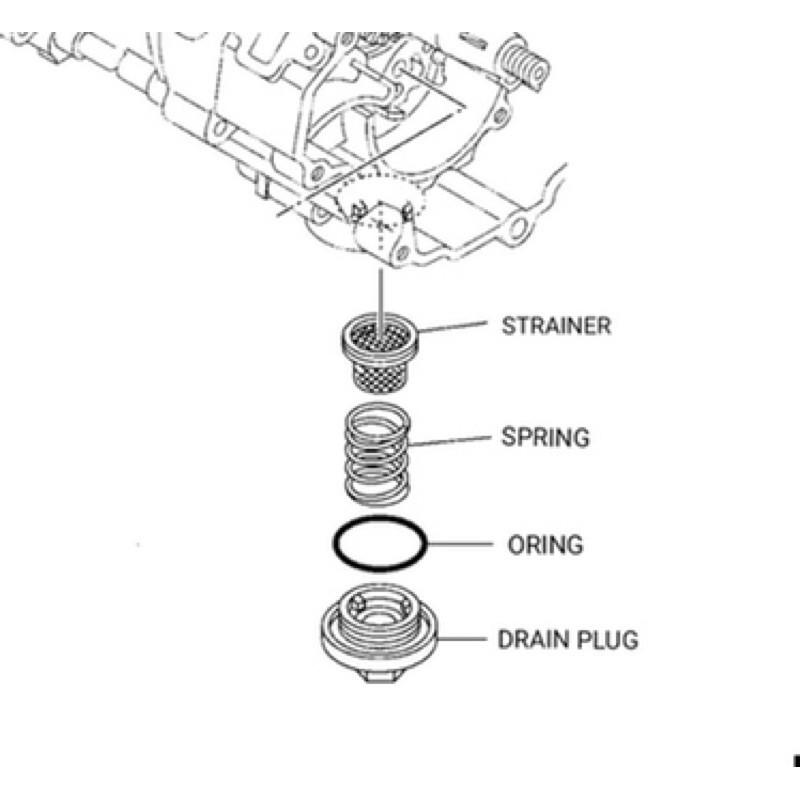 STRAINER

SPRING

ORING

DRAIN PLUG