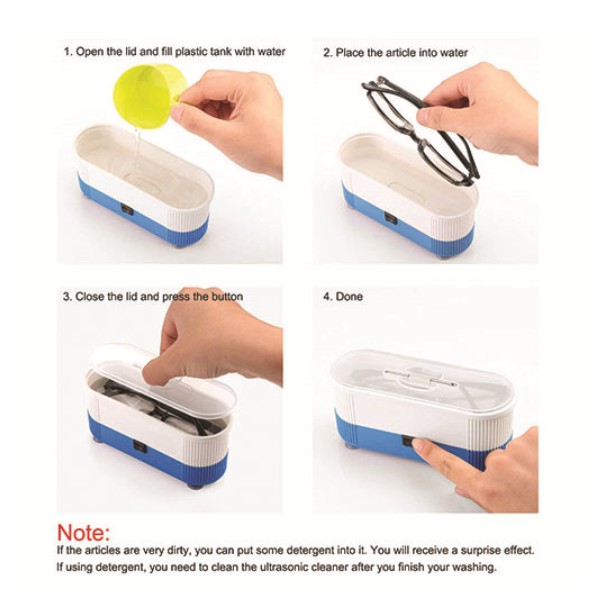 1. Open the lid and fill plastic tank with water

2. Place the article into water

3. Close the lid and press the button

4. Done

Note:
If the articles are very dirty, you can put some detergent into it. You will receive a surprise effect.
If using detergent, you need to clean the ultrasonic cleaner after you finish your washing.