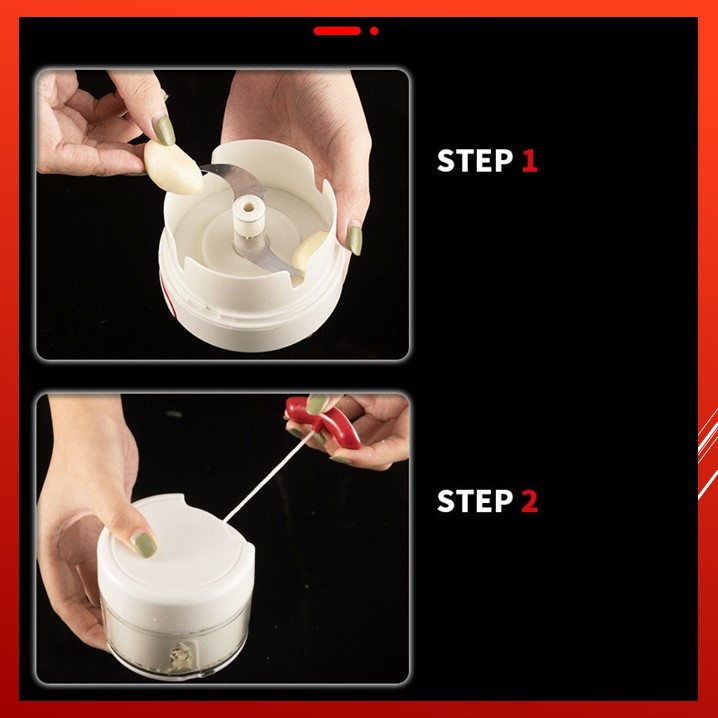 STEP 1

STEP 2