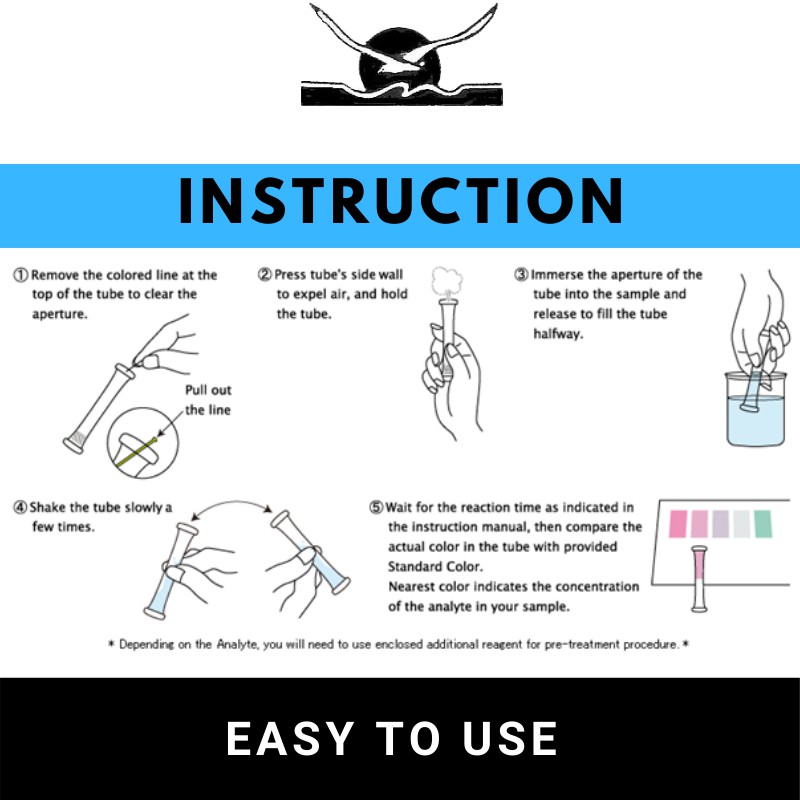 INSTRUCTION

① Remove the colored line at the top of the tube to clear the aperture.

Pull out the line

② Press tube's side wall to expel air, and hold the tube.

③ Immerse the aperture of the tube into the sample and release to fill the tube halfway.

④ Shake the tube slowly a few times.

⑤ Wait for the reaction time as indicated in the instruction manual, then compare the actual color in the tube with provided Standard Color.
Nearest color indicates the concentration of the analyte in your sample.

* Depending on the Analyte, you will need to use enclosed additional reagent for pre-treatment procedure. *

EASY TO USE