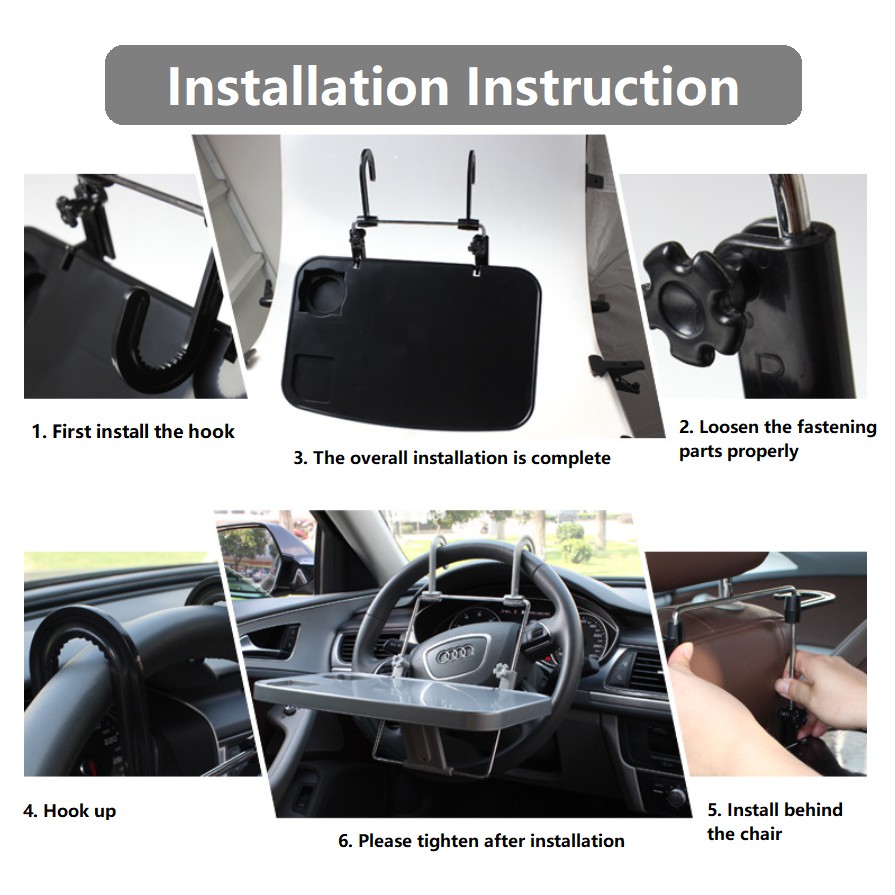 Installation Instruction

1. First install the hook

3. The overall installation is complete

2. Loosen the fastening parts properly

4. Hook up

6. Please tighten after installation

5. Install behind the chair