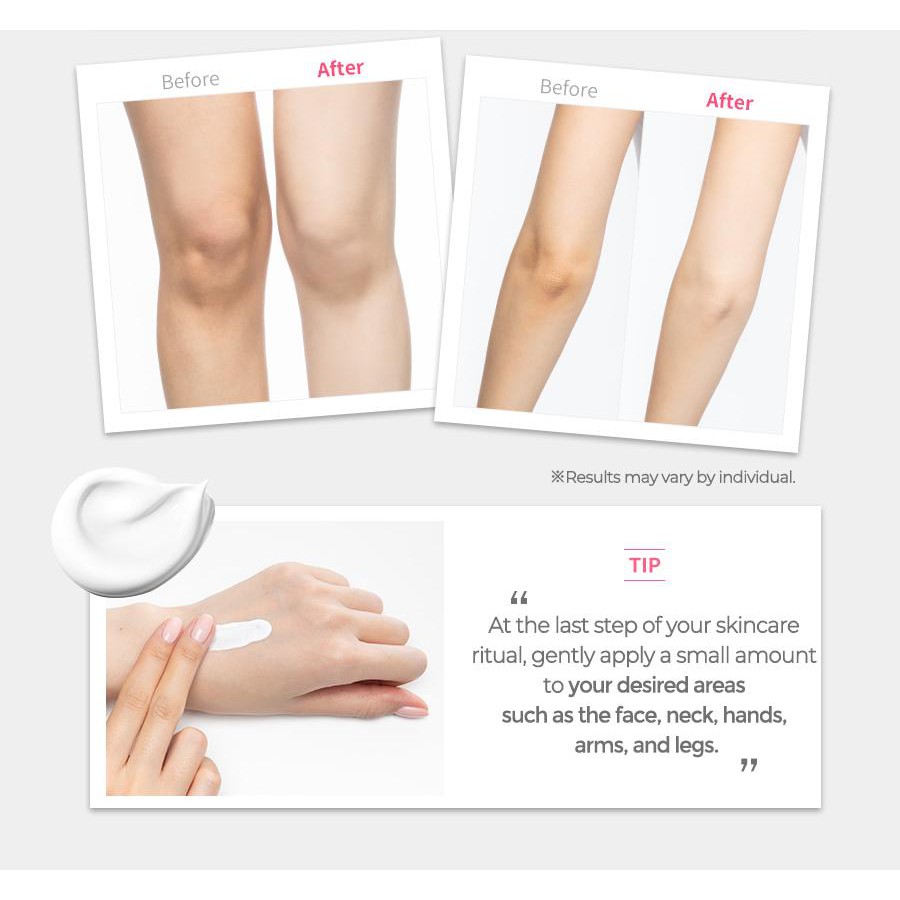 Before After

Before After

※Results may vary by individual.

TIP

“ At the last step of your skincare ritual, gently apply a small amount to your desired areas such as the face, neck, hands, arms, and legs. ”