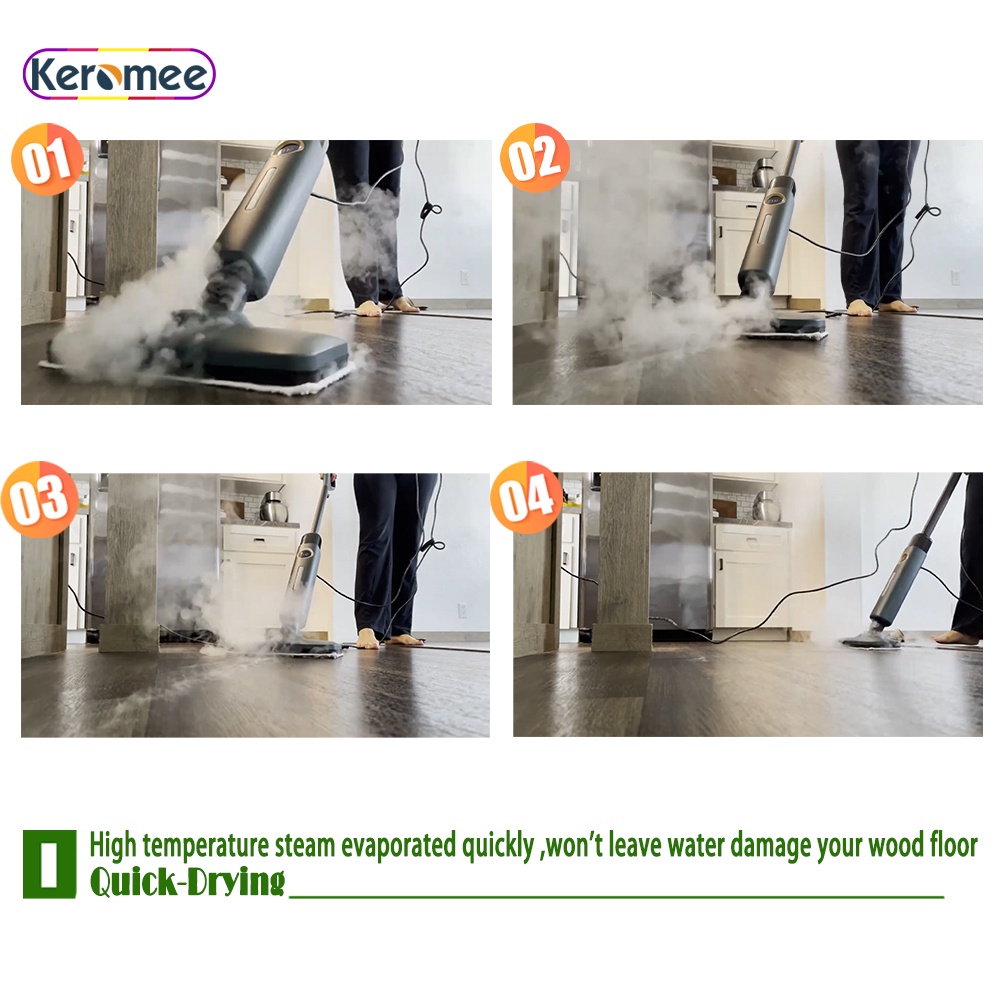 Keromee

01

02

03

04

High temperature steam evaporated quickly ,won't leave water damage your wood floor
Quick-Drying