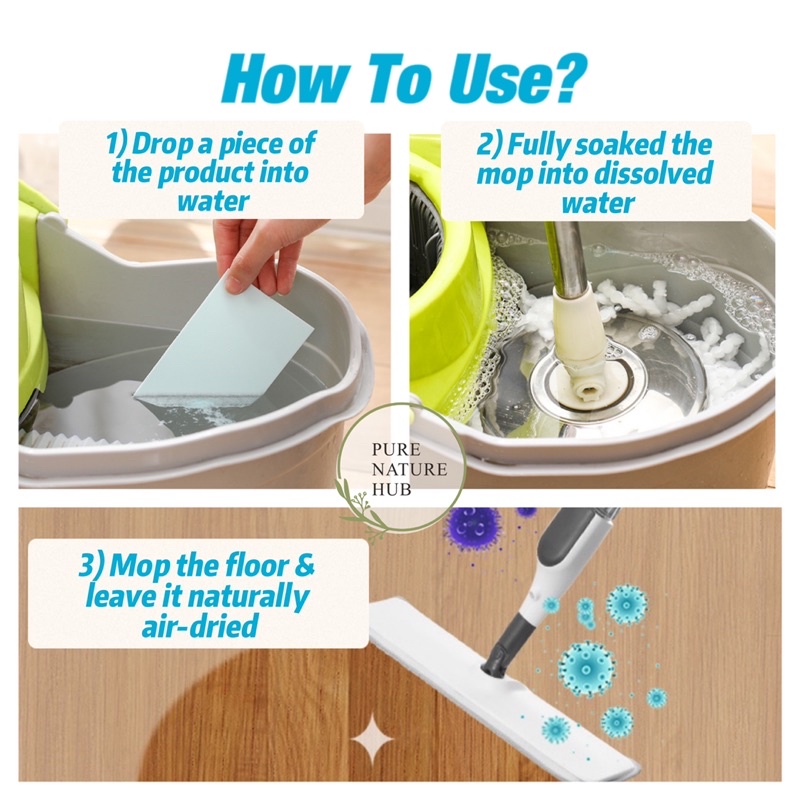 How To Use?

1) Drop a piece of the product into water

2) Fully soaked the mop into dissolved water

PURE NATURE HUB

3) Mop the floor & leave it naturally air-dried