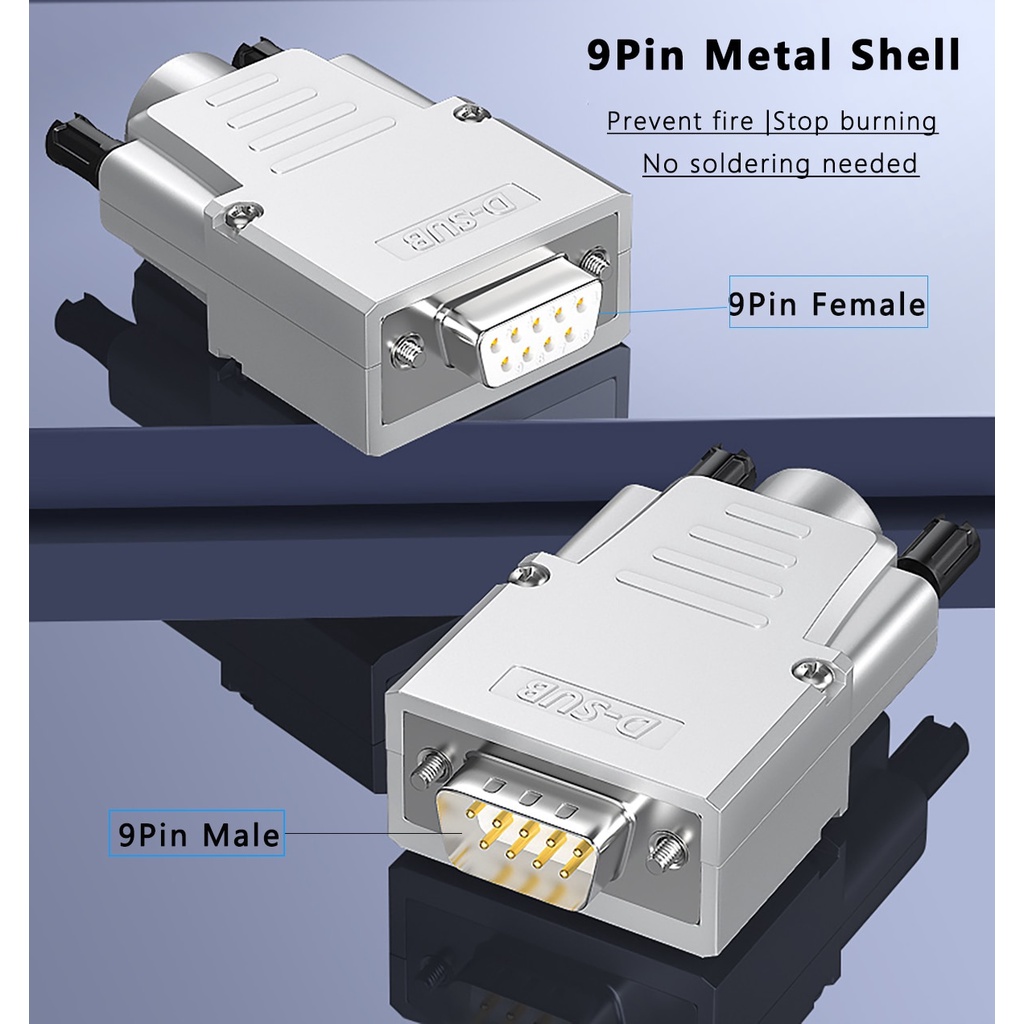 9Pin Metal Shell

Prevent fire |Stop burning

No soldering needed

D-SUB

9Pin Female

D-SUB

9Pin Male