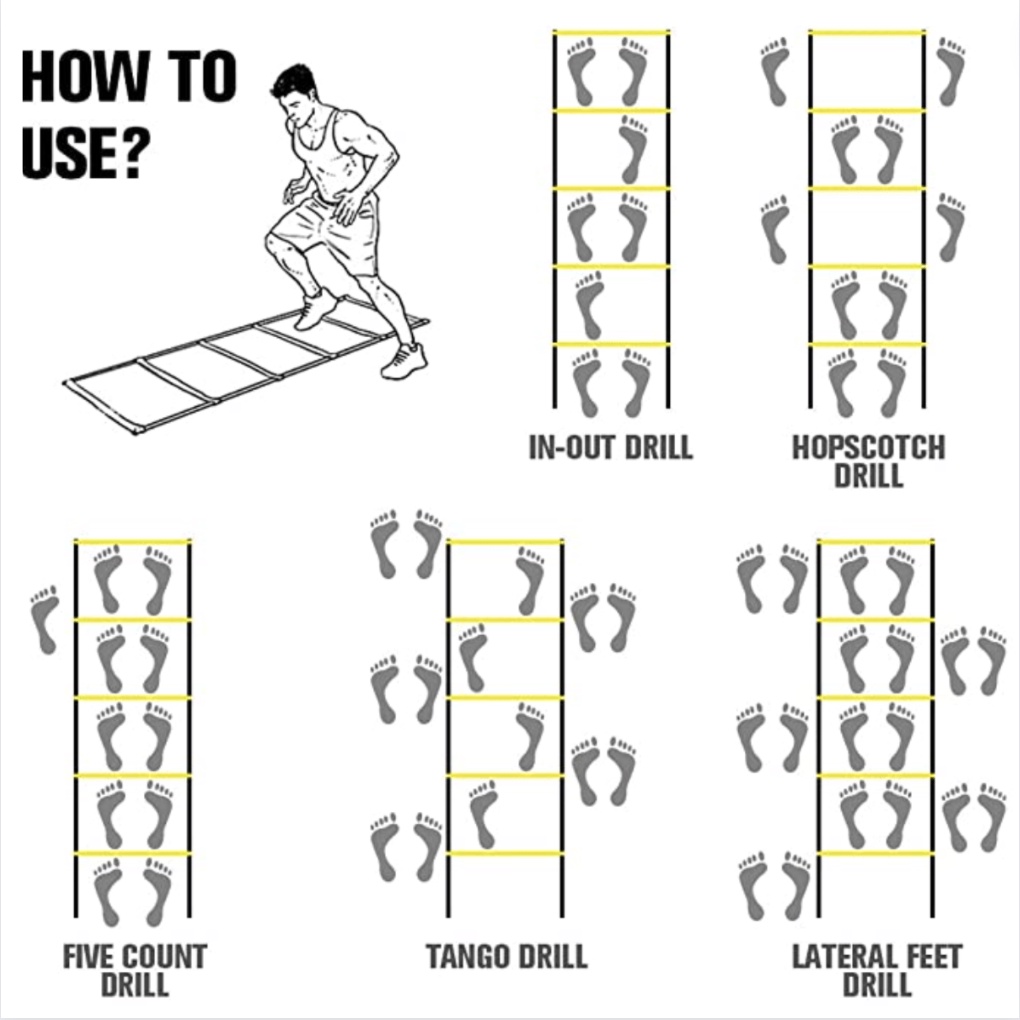 HOW TO USE?

IN-OUT DRILL

HOPSCOTCH DRILL

FIVE COUNT DRILL

TANGO DRILL

LATERAL FEET DRILL