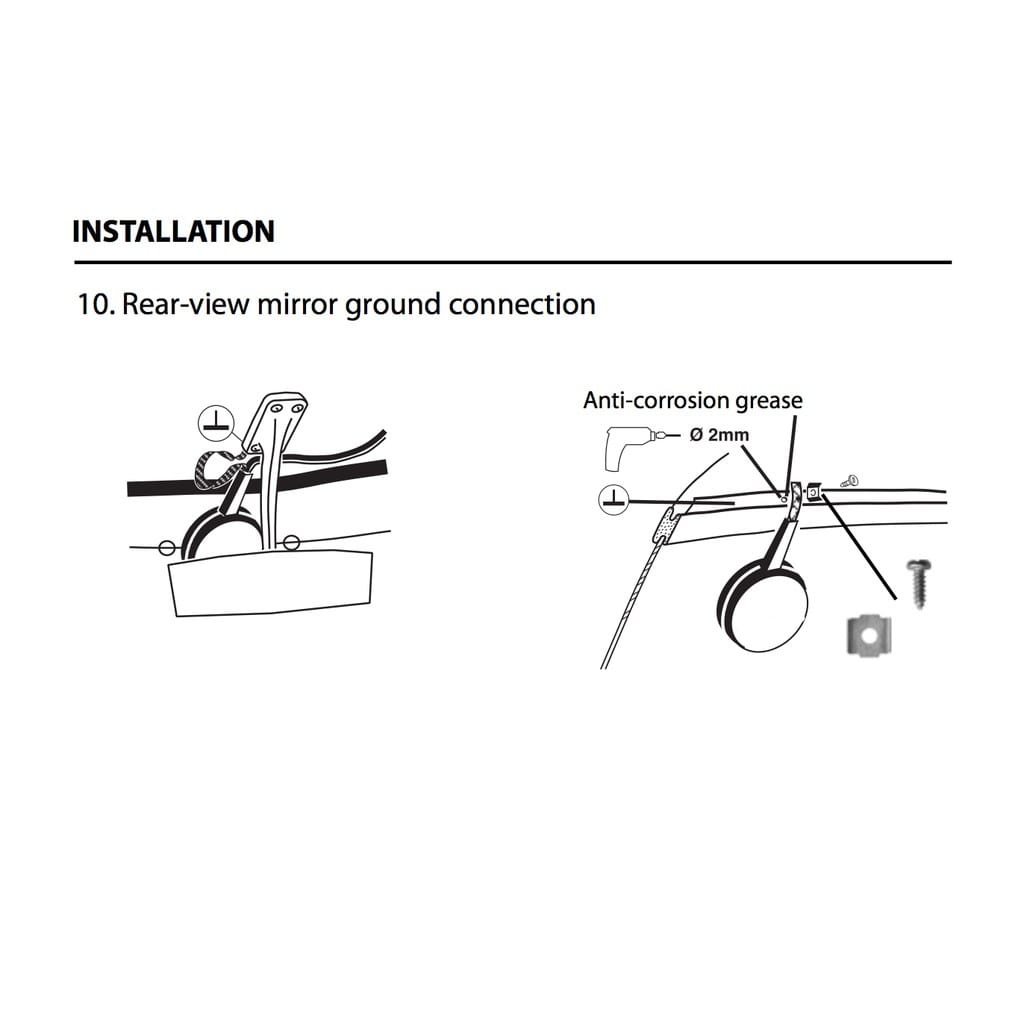 INSTALLATION

10. Rear-view mirror ground connection

Anti-corrosion grease

Ø 2mm