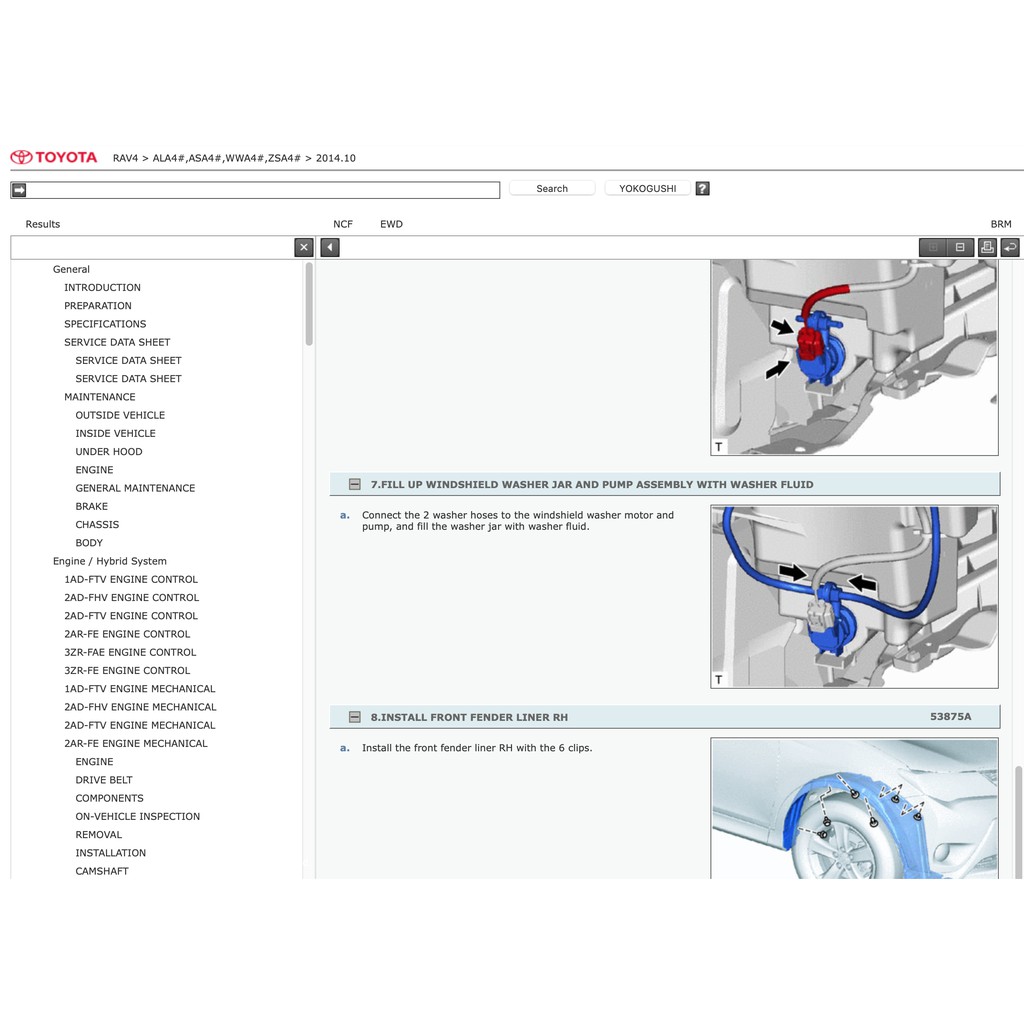 TOYOTA RAV4 > ALA4#,ASA4#,WWA4#,ZSA4# > 2014.10

Search YOKOGUSHI ?

Results

NCF EWD BRM

General
INTRODUCTION
PREPARATION
SPECIFICATIONS
SERVICE DATA SHEET
SERVICE DATA SHEET
SERVICE DATA SHEET
MAINTENANCE
OUTSIDE VEHICLE
INSIDE VEHICLE
UNDER HOOD
ENGINE
GENERAL MAINTENANCE
BRAKE
CHASSIS
BODY
Engine / Hybrid System
1AD-FTV ENGINE CONTROL
2AD-FHV ENGINE CONTROL
2AD-FTV ENGINE CONTROL
2AR-FE ENGINE CONTROL
3ZR-FAE ENGINE CONTROL
3ZR-FE ENGINE CONTROL
1AD-FTV ENGINE MECHANICAL
2AD-FHV ENGINE MECHANICAL
2AD-FTV ENGINE MECHANICAL
2AR-FE ENGINE MECHANICAL
ENGINE
DRIVE BELT
COMPONENTS
ON-VEHICLE INSPECTION
REMOVAL
INSTALLATION
CAMSHAFT

T

7.FILL UP WINDSHIELD WASHER JAR AND PUMP ASSEMBLY WITH WASHER FLUID

a. Connect the 2 washer hoses to the windshield washer motor and pump, and fill the washer jar with washer fluid.

T

8.INSTALL FRONT FENDER LINER RH 53875A

a. Install the front fender liner RH with the 6 clips.