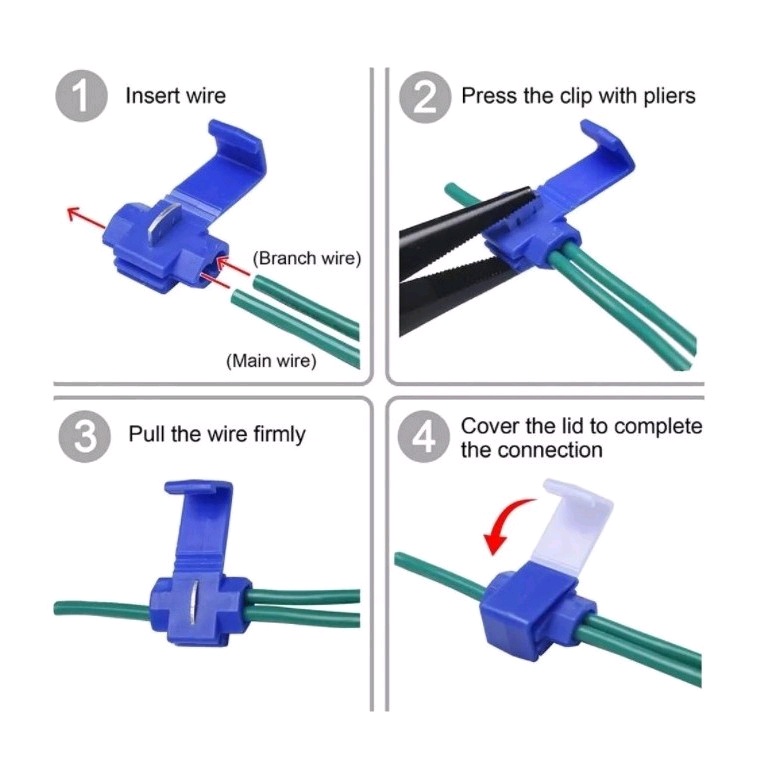 1 Insert wire

(Branch wire)

(Main wire)

2 Press the clip with pliers

3 Pull the wire firmly

4 Cover the lid to complete the connection