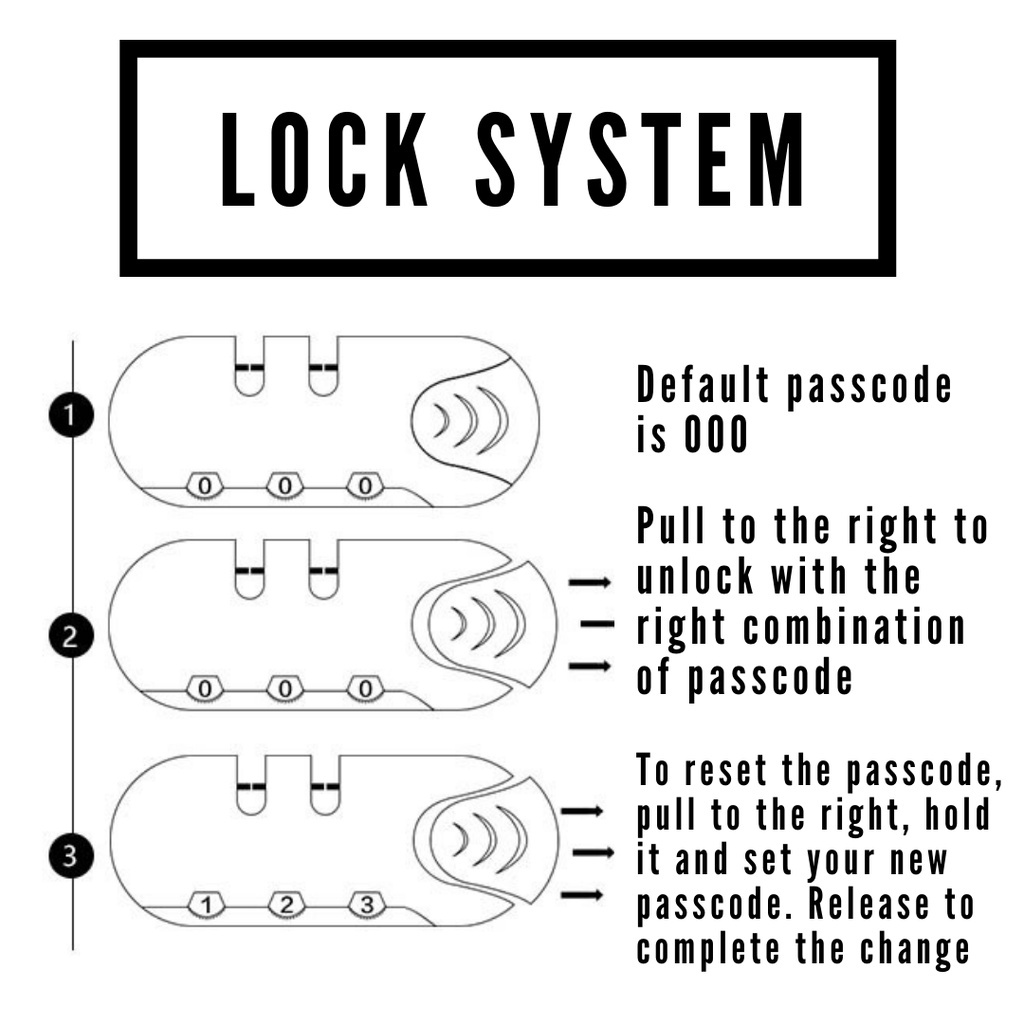 LOCK SYSTEM

1

0 0 0

Default passcode is 000

2

0 0 0

Pull to the right to unlock with the right combination of passcode

3

1 2 3

To reset the passcode, pull to the right, hold it and set your new passcode. Release to complete the change