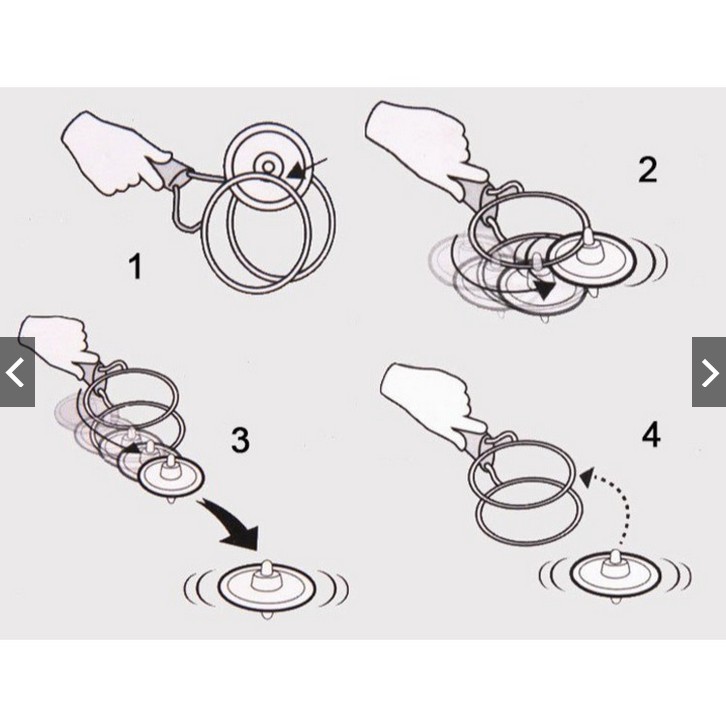 1

2

3

4