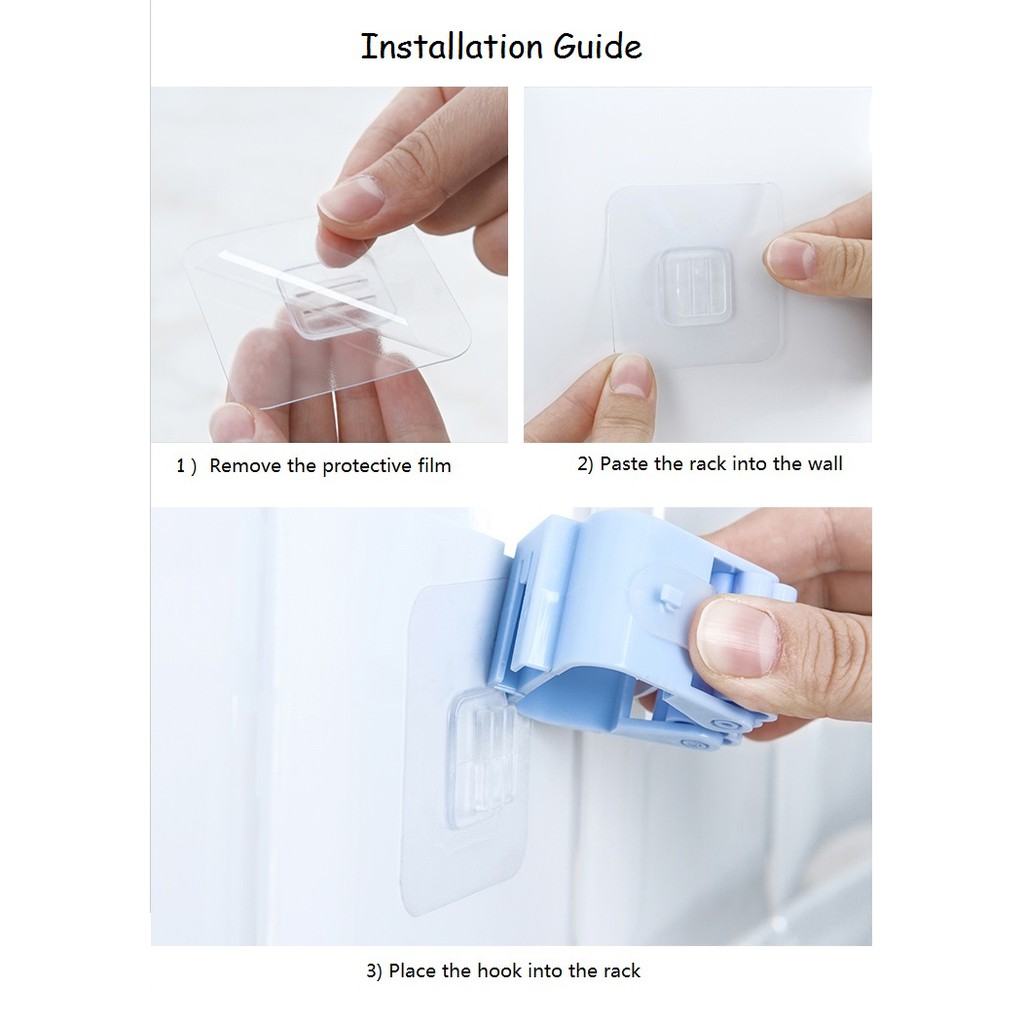 Installation Guide

1 ) Remove the protective film

2) Paste the rack into the wall

3) Place the hook into the rack