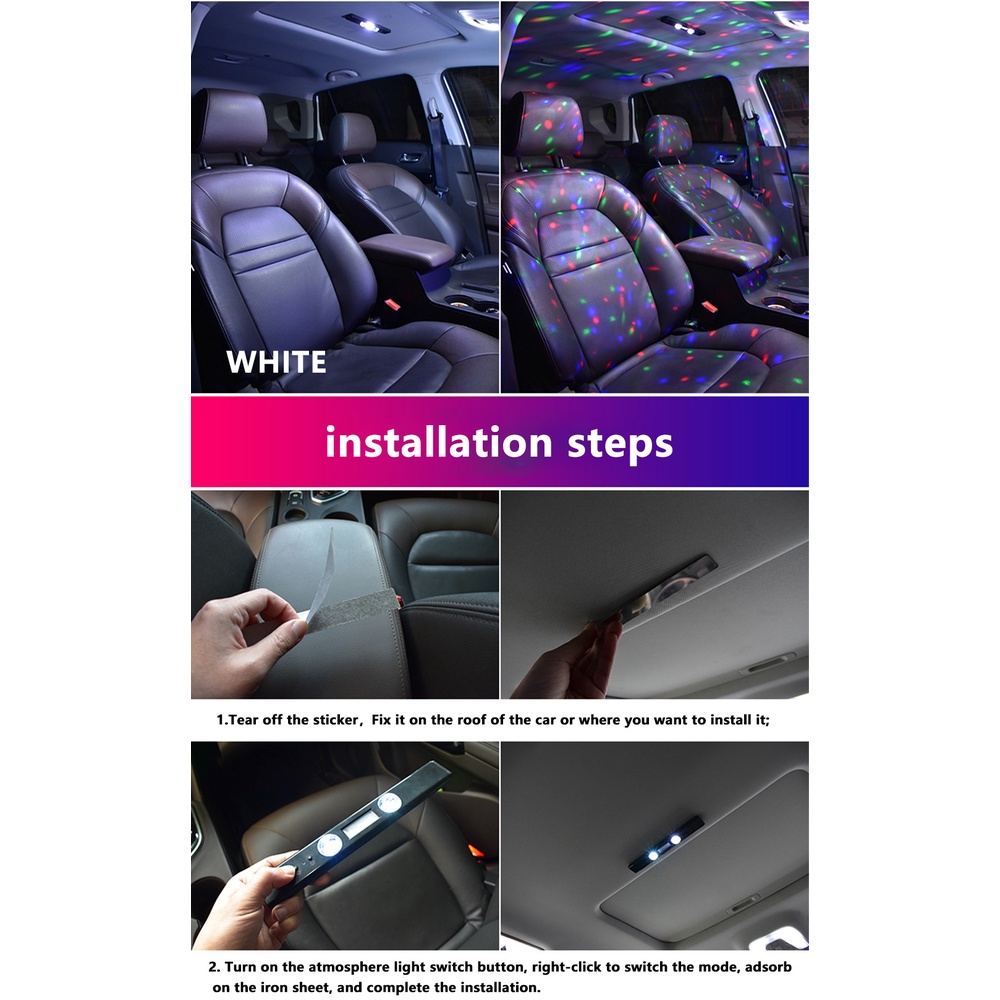 WHITE

installation steps

1.Tear off the sticker，Fix it on the roof of the car or where you want to install it;

2. Turn on the atmosphere light switch button, right-click to switch the mode, adsorb on the iron sheet, and complete the installation.