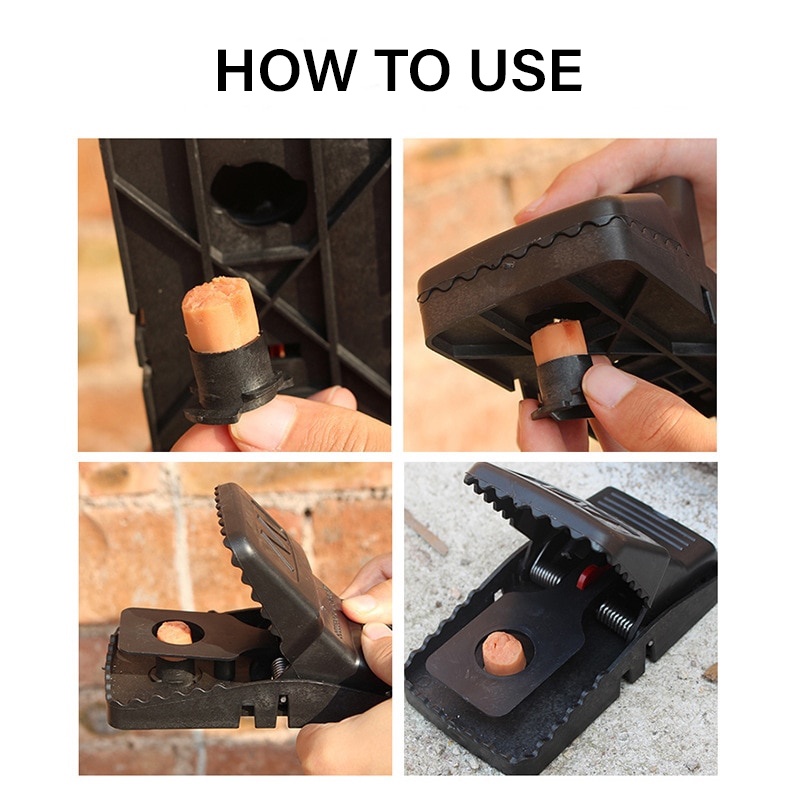 HOW TO USE