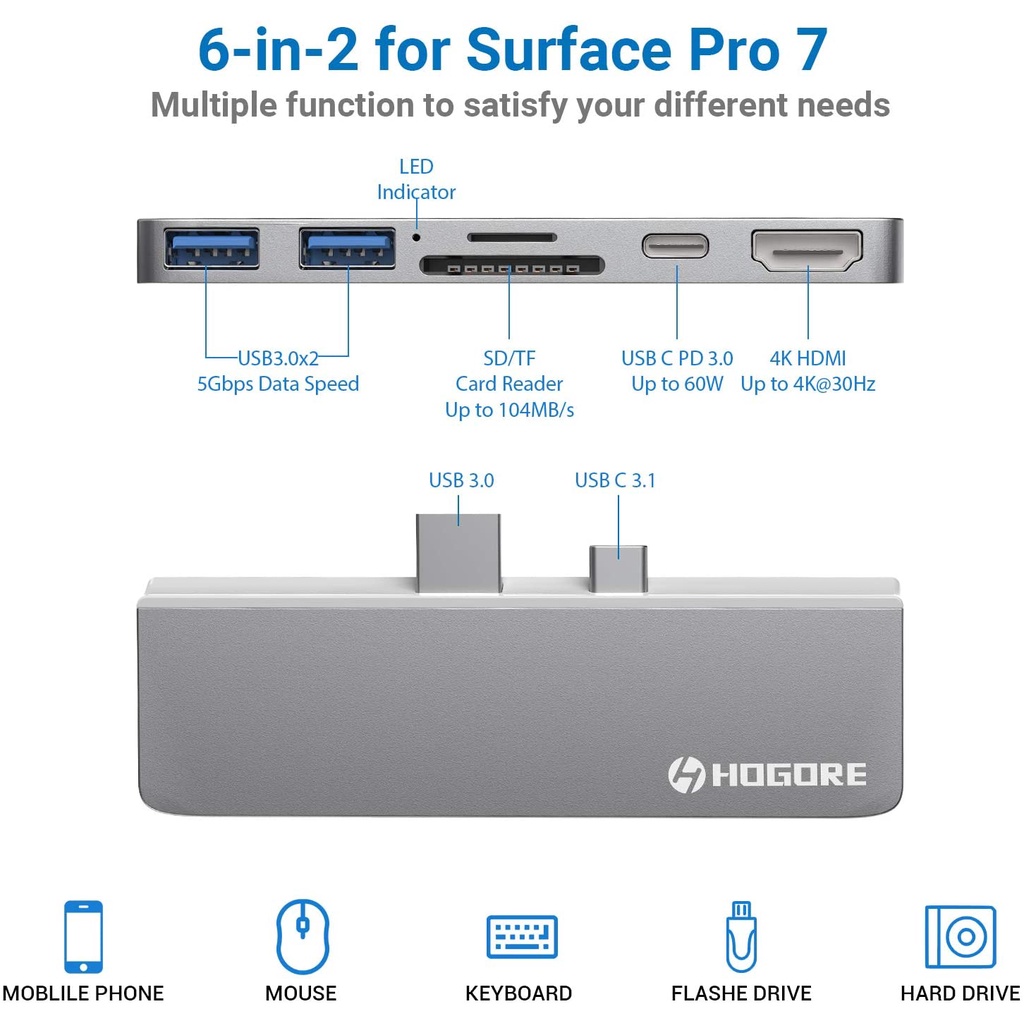 6-in-2 for Surface Pro 7

Multiple function to satisfy your different needs

LED Indicator

USB3.0x2
5Gbps Data Speed

SD/TF
Card Reader
Up to 104MB/s

USB C PD 3.0
Up to 60W

4K HDMI
Up to 4K@30Hz

USB 3.0

USB C 3.1

HOGORE

MOBLILE PHONE

MOUSE

KEYBOARD

FLASHE DRIVE

HARD DRIVE