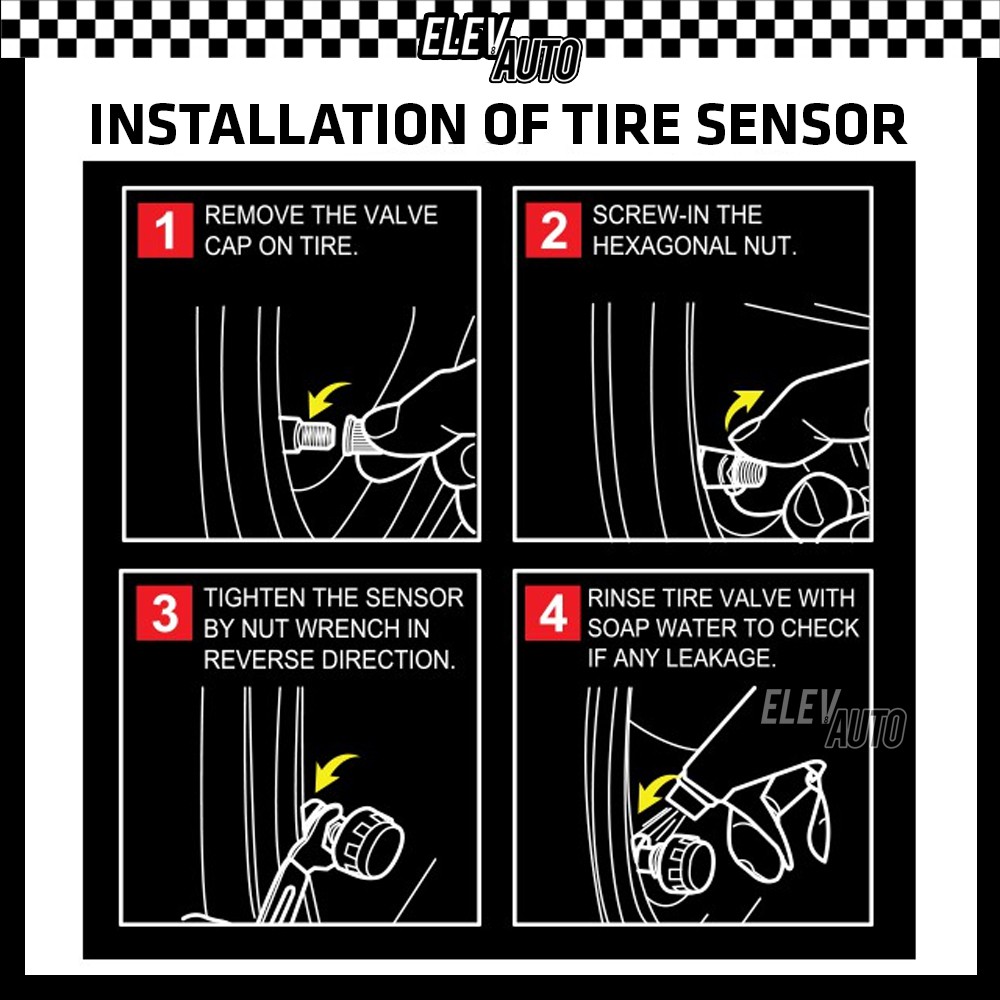 ELEV AUTO

INSTALLATION OF TIRE SENSOR

1 REMOVE THE VALVE CAP ON TIRE.

2 SCREW-IN THE HEXAGONAL NUT.

3 TIGHTEN THE SENSOR BY NUT WRENCH IN REVERSE DIRECTION.

4 RINSE TIRE VALVE WITH SOAP WATER TO CHECK IF ANY LEAKAGE.

ELEV AUTO