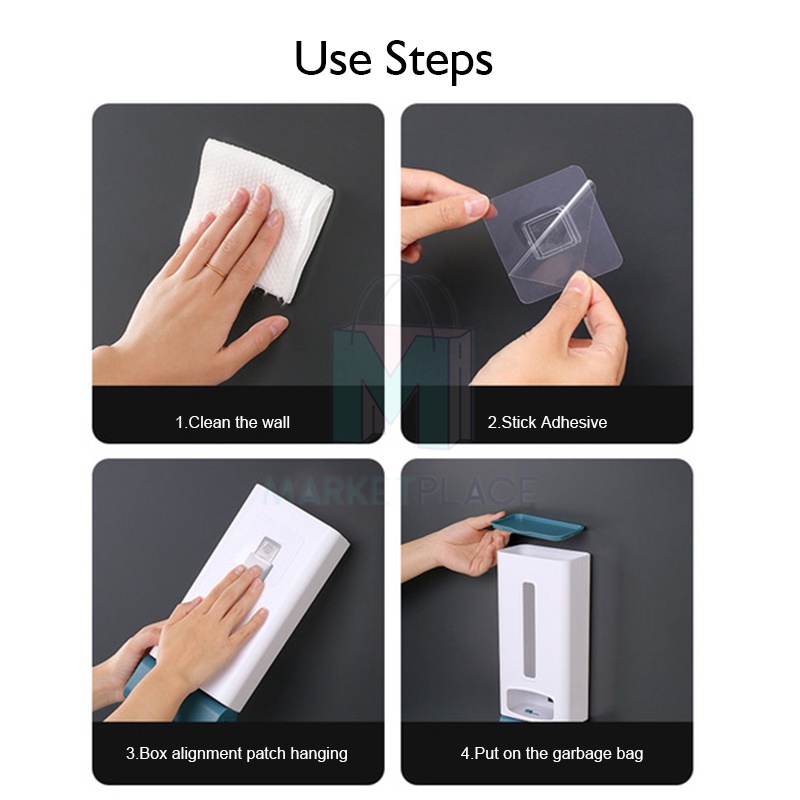 Use Steps

1.Clean the wall

2.Stick Adhesive

MARKETPLACE

3.Box alignment patch hanging

4.Put on the garbage bag