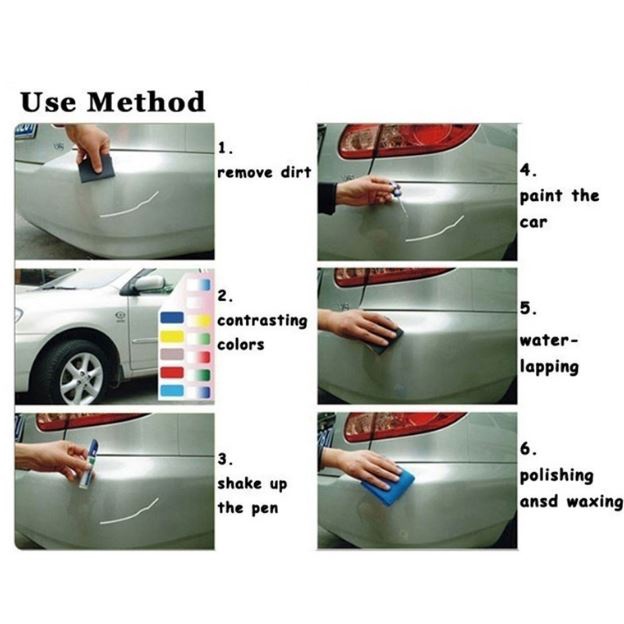 Use Method

1.
remove dirt

2.
contrasting colors

3.
shake up the pen

4.
paint the car

5.
water-lapping

6.
polishing ansd waxing