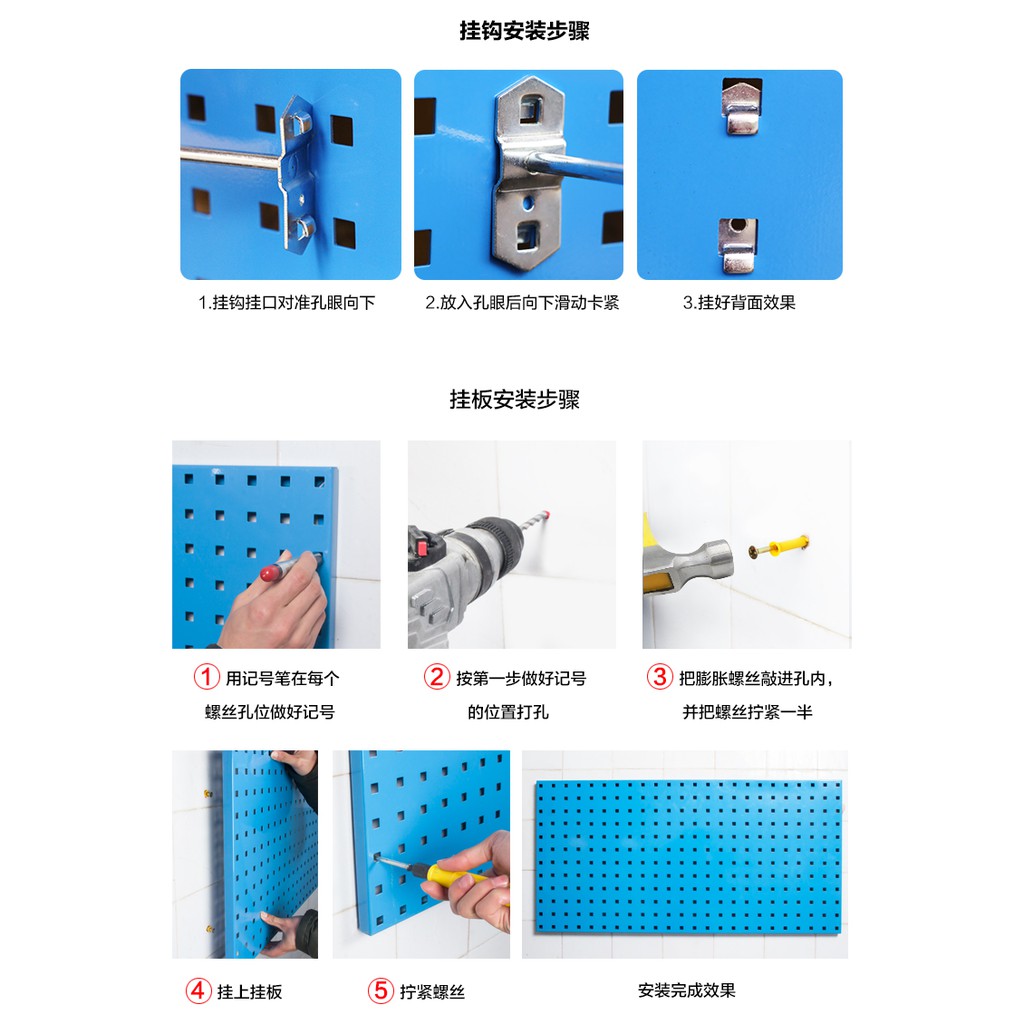 挂钩安装步骤

1.挂钩挂口对准孔眼向下

2.放入孔眼后向下滑动卡紧

3.挂好背面效果

挂板安装步骤

① 用记号笔在每个螺丝孔位做好记号

② 按第一步做好记号的位置打孔

③ 把膨胀螺丝敲进孔内，并把螺丝拧紧一半

④ 挂上挂板

⑤ 拧紧螺丝

安装完成效果