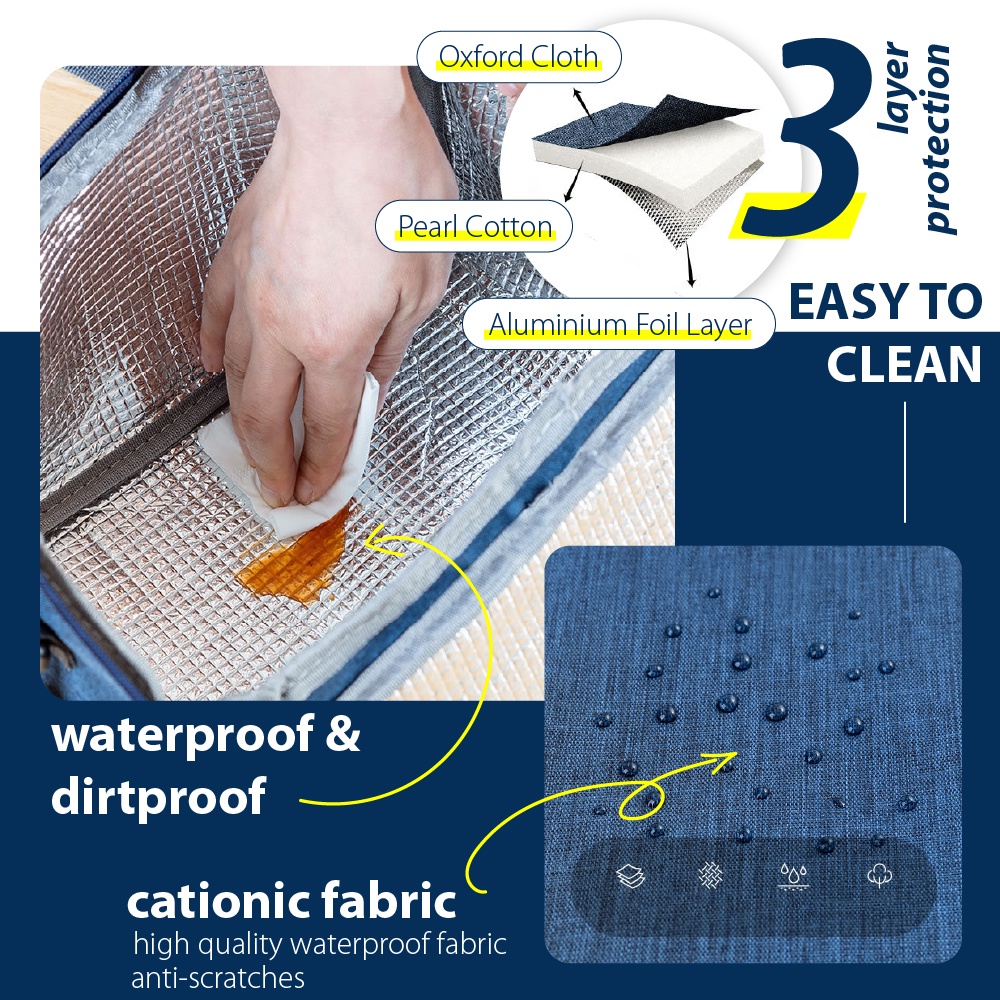 Oxford Cloth

Pearl Cotton

Aluminium Foil Layer

3 layer protection

EASY TO CLEAN

waterproof & dirtproof

cationic fabric
high quality waterproof fabric
anti-scratches