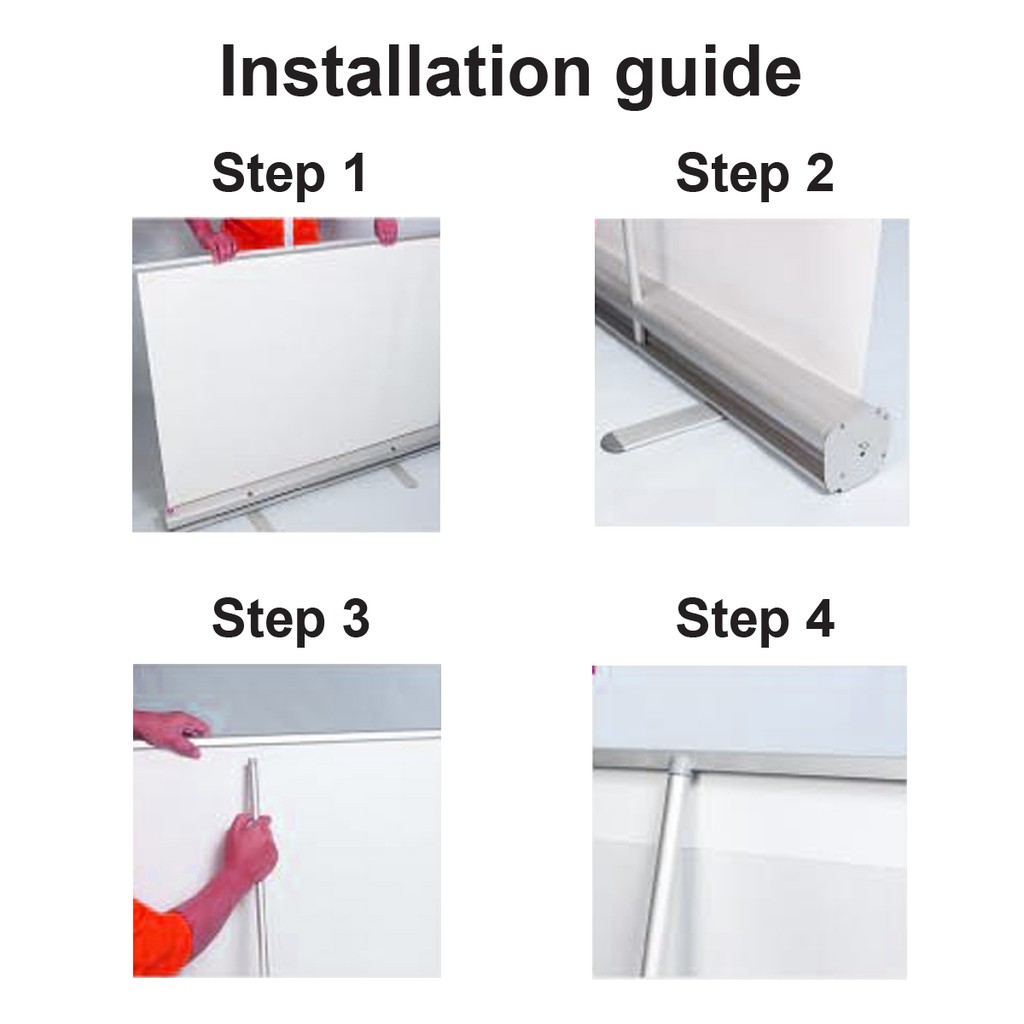 Installation guide

Step 1

Step 2

Step 3

Step 4