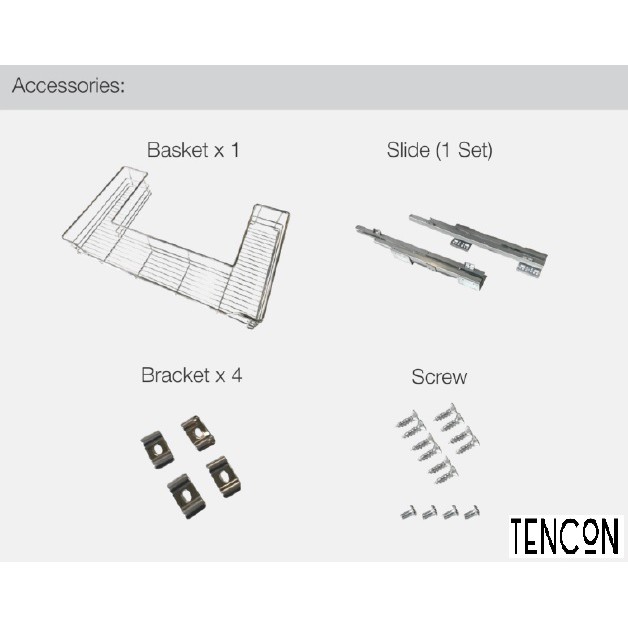 Accessories:

Basket x 1

Slide (1 Set)

Bracket x 4

Screw

TENCON