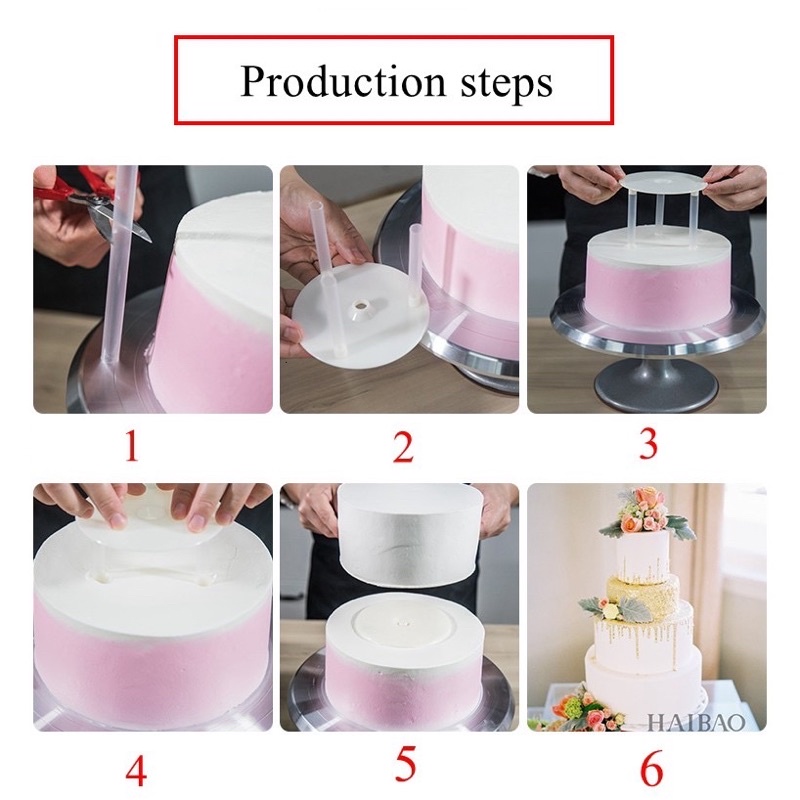 Production steps

1

2

3

4

5

HAIBAO

6