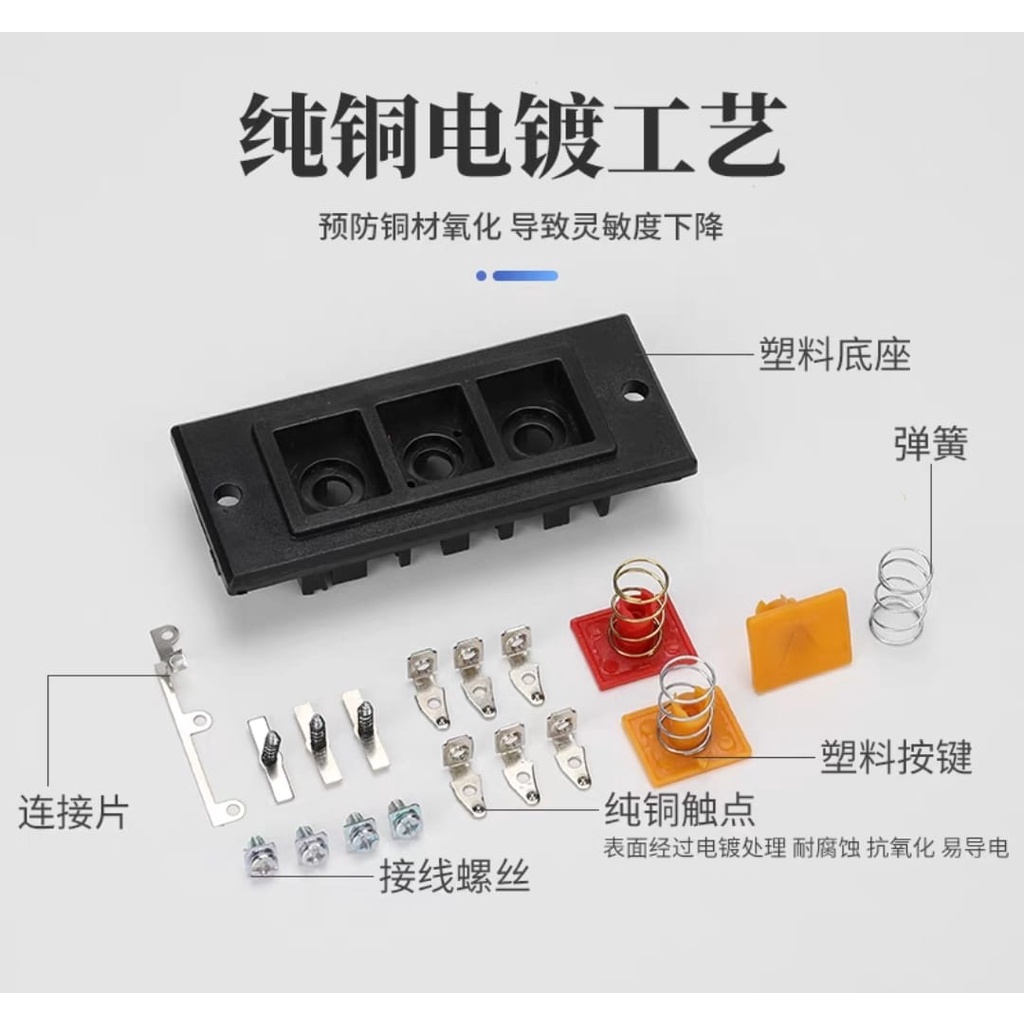 纯铜电镀工艺

预防铜材氧化 导致灵敏度下降

塑料底座

弹簧

塑料按键

连接片

纯铜触点

表面经过电镀处理 耐腐蚀 抗氧化 易导电

接线螺丝