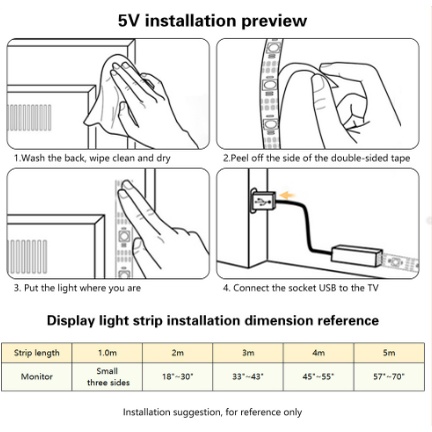 5V installation preview

1.Wash the back, wipe clean and dry

2.Peel off the side of the double-sided tape

3. Put the light where you are

4. Connect the socket USB to the TV

Display light strip installation dimension reference

| Strip length | 1.0m | 2m | 3m | 4m | 5m |
|---|---|---|---|---|---|
| Monitor | Small three sides | 18"~30" | 33"~43" | 45"~55" | 57"~70" |

Installation suggestion, for reference only