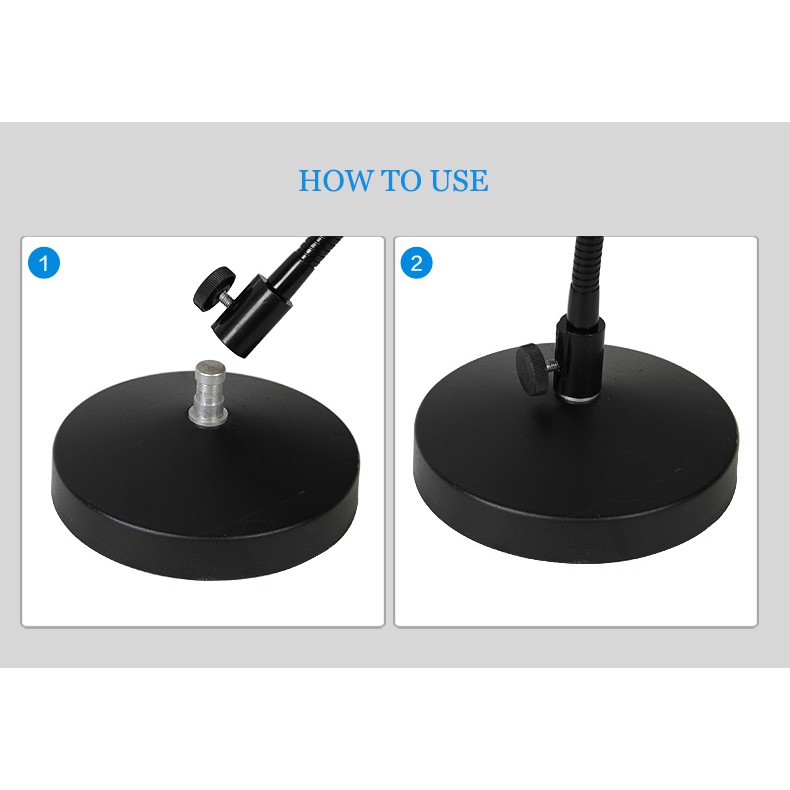 HOW TO USE

1

2