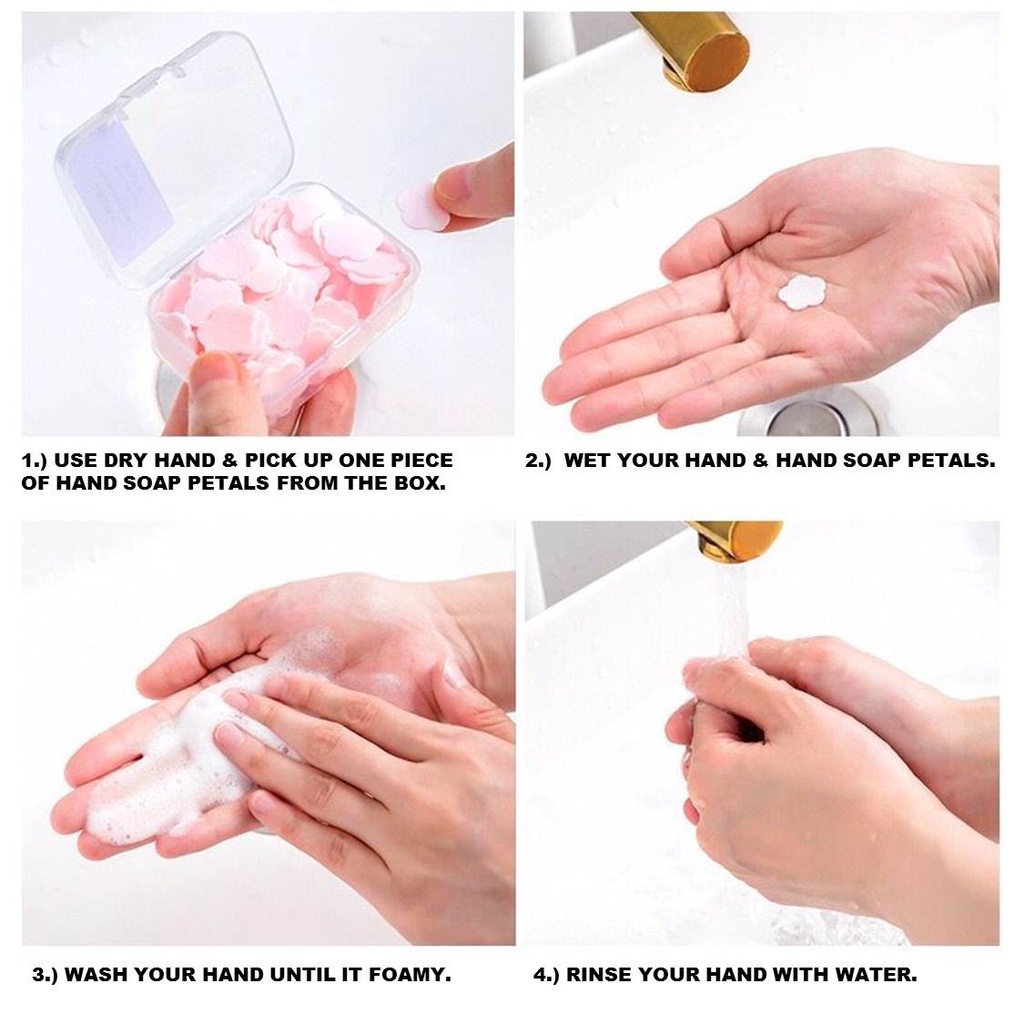 1.) USE DRY HAND & PICK UP ONE PIECE OF HAND SOAP PETALS FROM THE BOX.

2.) WET YOUR HAND & HAND SOAP PETALS.

3.) WASH YOUR HAND UNTIL IT FOAMY.

4.) RINSE YOUR HAND WITH WATER.