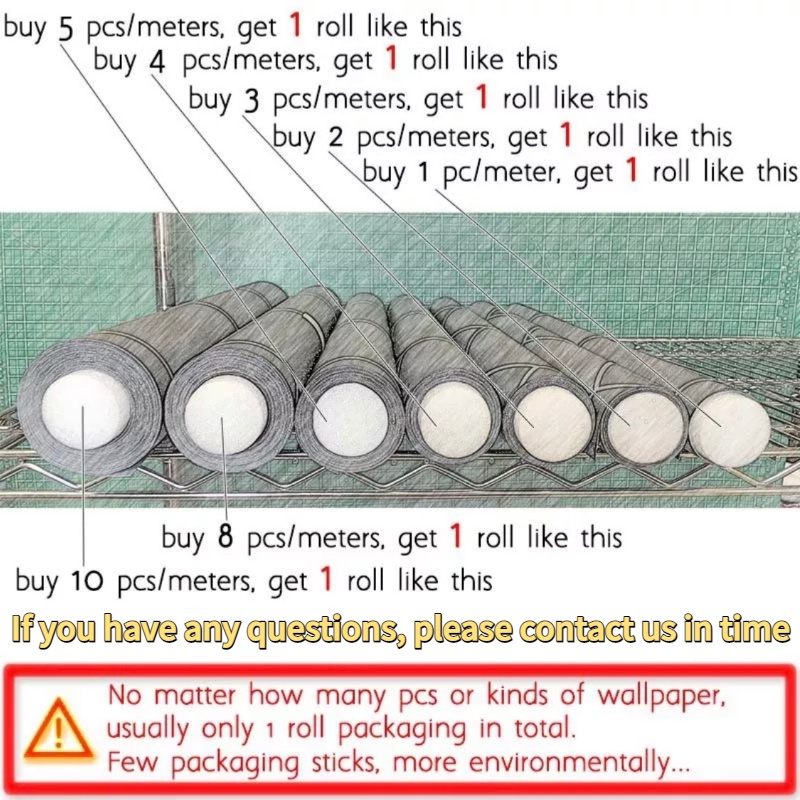 buy 5 pcs/meters, get 1 roll like this
buy 4 pcs/meters, get 1 roll like this
buy 3 pcs/meters, get 1 roll like this
buy 2 pcs/meters, get 1 roll like this
buy 1 pc/meter, get 1 roll like this

buy 8 pcs/meters, get 1 roll like this
buy 10 pcs/meters, get 1 roll like this

If you have any questions, please contact us in time

No matter how many pcs or kinds of wallpaper, usually only 1 roll packaging in total. Few packaging sticks, more environmentally...