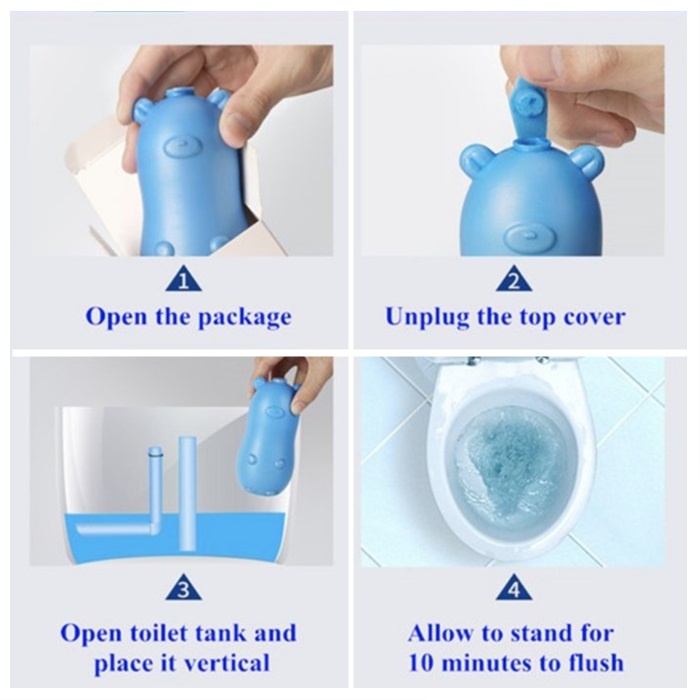 1
Open the package

2
Unplug the top cover

3
Open toilet tank and place it vertical

4
Allow to stand for 10 minutes to flush