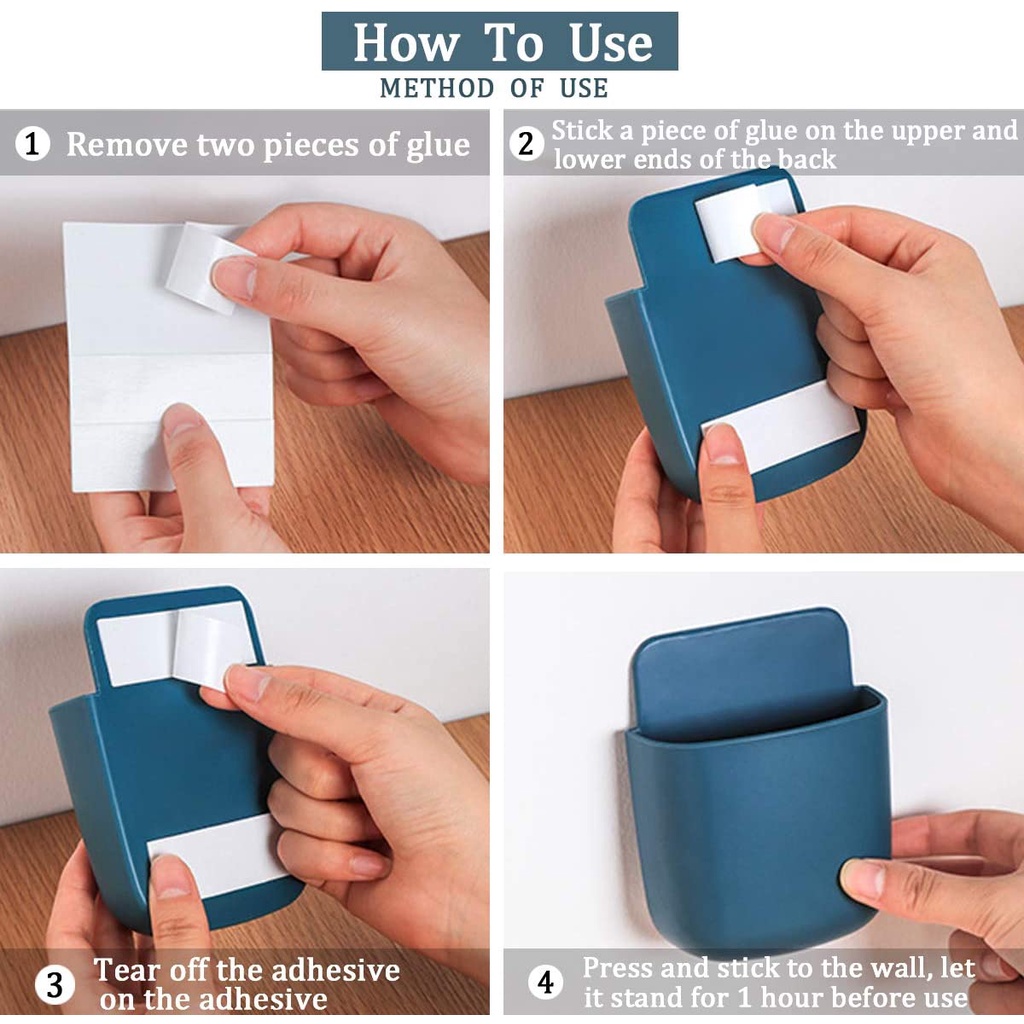 How To Use
METHOD OF USE

1 Remove two pieces of glue

2 Stick a piece of glue on the upper and lower ends of the back

3 Tear off the adhesive on the adhesive

4 Press and stick to the wall, let it stand for 1 hour before use