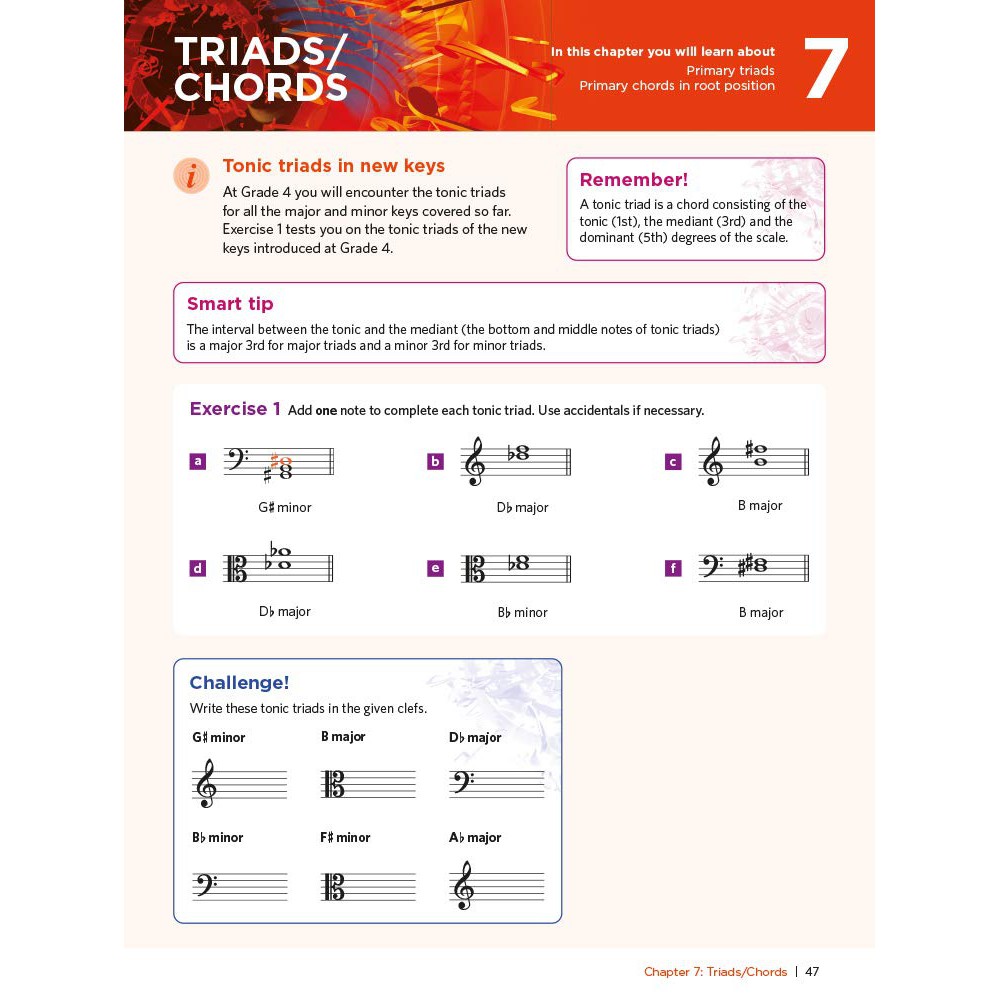 TRIADS/ CHORDS

In this chapter you will learn about
Primary triads
Primary chords in root position

7

Tonic triads in new keys
At Grade 4 you will encounter the tonic triads for all the major and minor keys covered so far. Exercise 1 tests you on the tonic triads of the new keys introduced at Grade 4.

Remember!
A tonic triad is a chord consisting of the tonic (1st), the mediant (3rd) and the dominant (5th) degrees of the scale.

Smart tip
The interval between the tonic and the mediant (the bottom and middle notes of tonic triads) is a major 3rd for major triads and a minor 3rd for minor triads.

Exercise 1 Add one note to complete each tonic triad. Use accidentals if necessary.

a G♯ minor
b D♭ major
c B major
d D♭ major
e B♭ minor
f B major

Challenge!
Write these tonic triads in the given clefs.

G♯ minor
B major
D♭ major
B♭ minor
F♯ minor
A♭ major

Chapter 7: Triads/Chords | 47