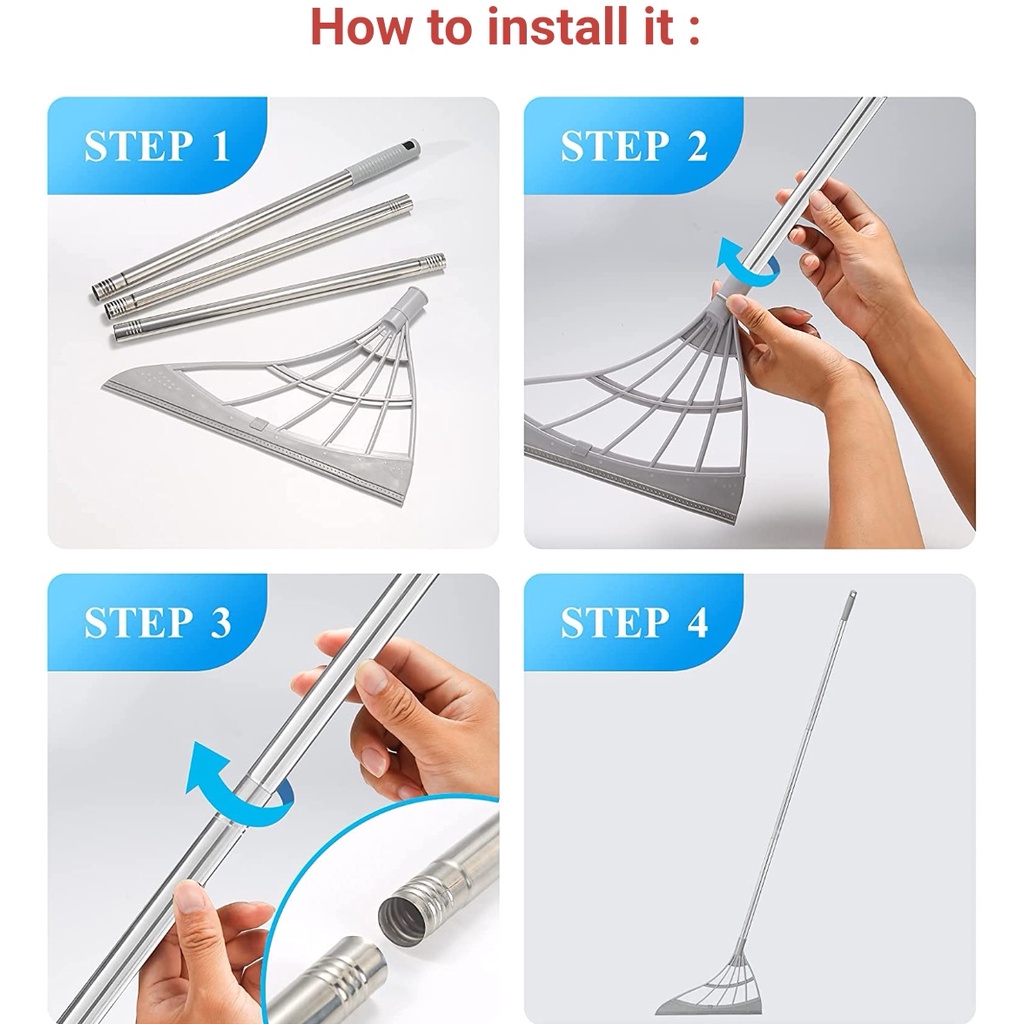 How to install it :

STEP 1

STEP 2

STEP 3

STEP 4