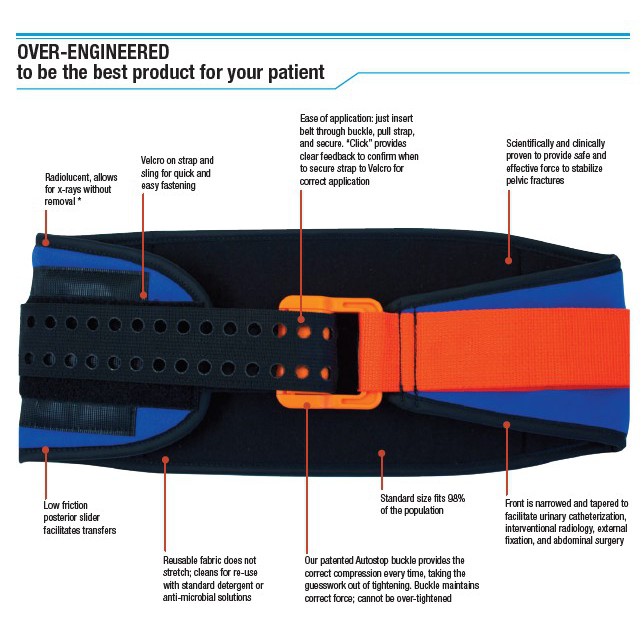 OVER-ENGINEERED
to be the best product for your patient

Radiolucent, allows for x-rays without removal *

Velcro on strap and sling for quick and easy fastening

Ease of application: just insert belt through buckle, pull strap, and secure. "Click" provides clear feedback to confirm when to secure strap to Velcro for correct application

Scientifically and clinically proven to provide safe and effective force to stabilize pelvic fractures

Low friction posterior slider facilitates transfers

Reusable fabric does not stretch; cleans for re-use with standard detergent or anti-microbial solutions

Our patented Autostop buckle provides the correct compression every time, taking the guesswork out of tightening. Buckle maintains correct force; cannot be over-tightened

Standard size fits 98% of the population

Front is narrowed and tapered to facilitate urinary catheterization, interventional radiology, external fixation, and abdominal surgery