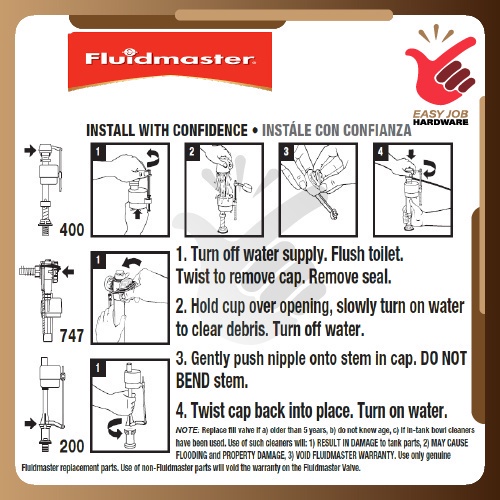 Fluidmaster

EASY JOB HARDWARE

INSTALL WITH CONFIDENCE • INSTÁLE CON CONFIANZA

400

1 2 3 4

747

1

200

1

1. Turn off water supply. Flush toilet. Twist to remove cap. Remove seal.

2. Hold cup over opening, slowly turn on water to clear debris. Turn off water.

3. Gently push nipple onto stem in cap. DO NOT BEND stem.

4. Twist cap back into place. Turn on water.

NOTE: Replace fill valve if a) older than 5 years, b) do not know age, c) if in-tank bowl cleaners have been used. Use of such cleaners will: 1) RESULT IN DAMAGE to tank parts, 2) MAY CAUSE FLOODING and PROPERTY DAMAGE, 3) VOID FLUIDMASTER WARRANTY. Use only genuine Fluidmaster replacement parts. Use of non-Fluidmaster parts will void the warranty on the Fluidmaster Valve.