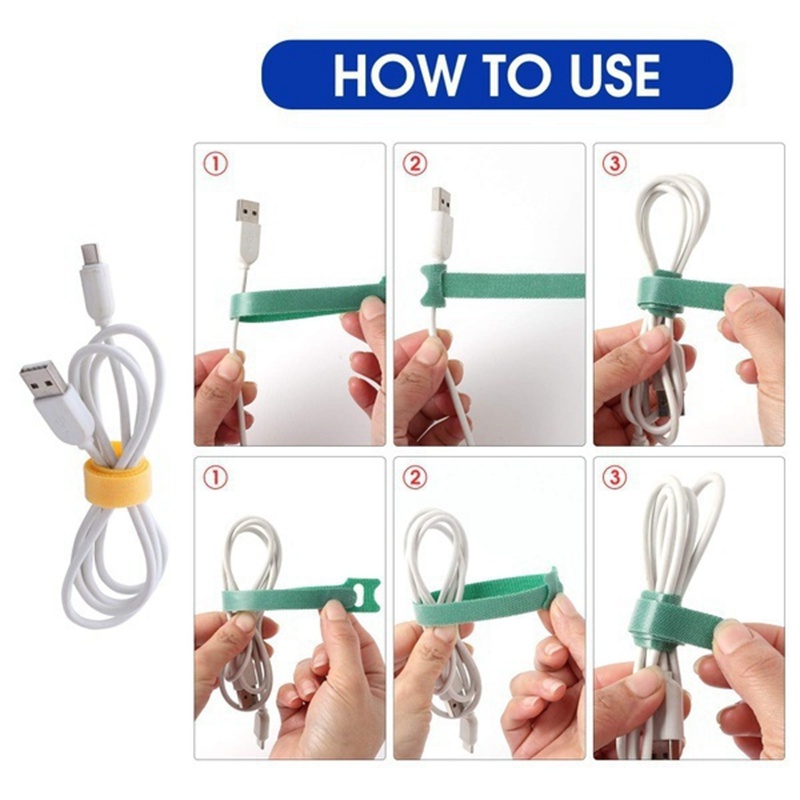 HOW TO USE

①

②

③

①

②

③