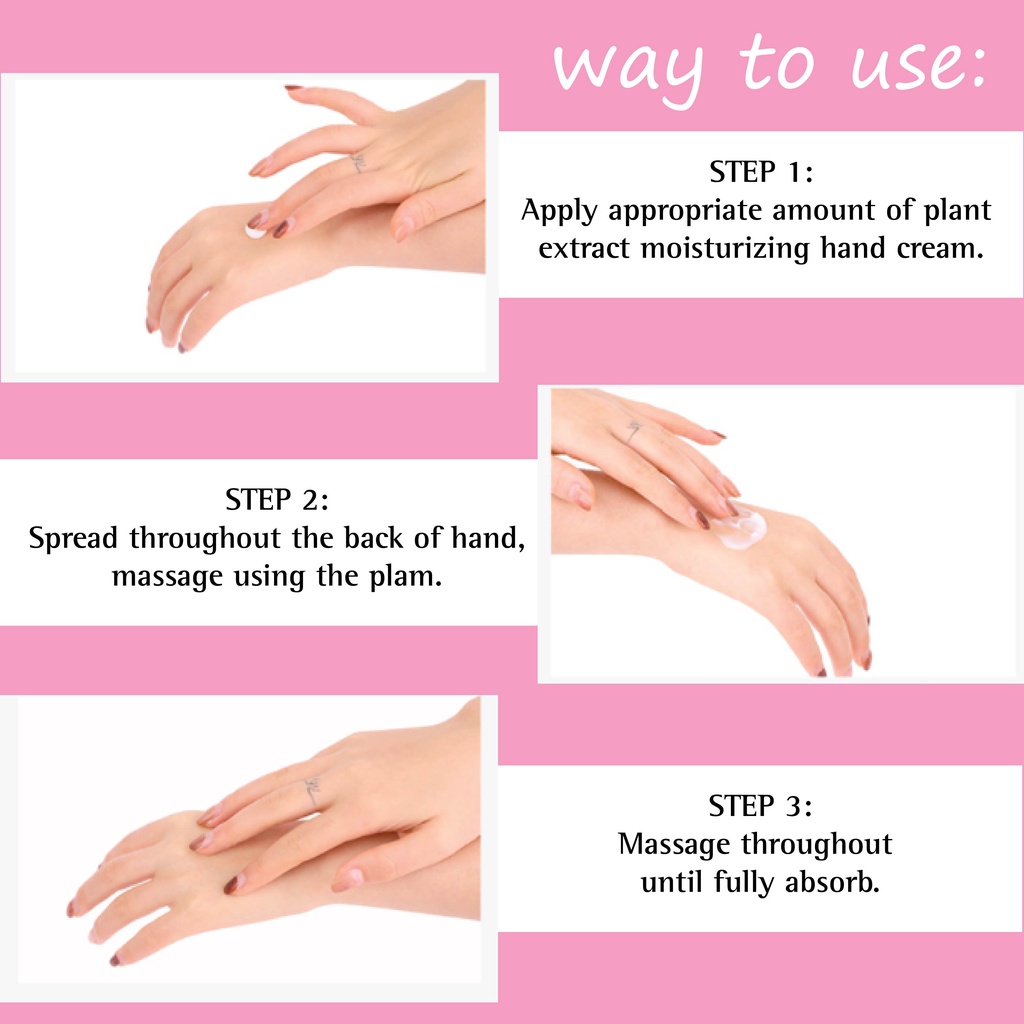 way to use:

STEP 1:
Apply appropriate amount of plant extract moisturizing hand cream.

STEP 2:
Spread throughout the back of hand, massage using the plam.

STEP 3:
Massage throughout until fully absorb.