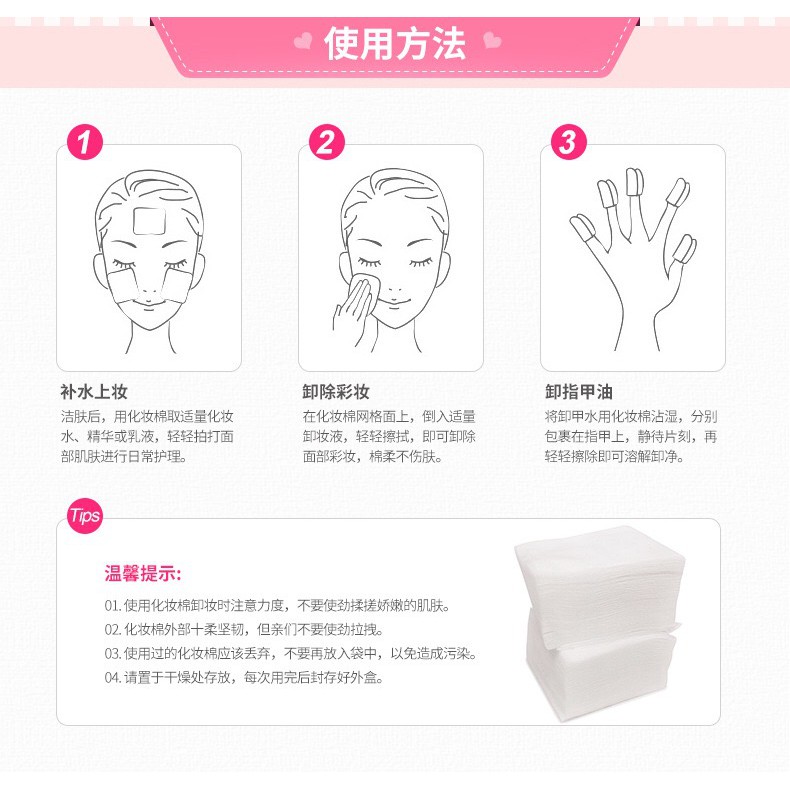 使用方法

1

补水上妆
洁肤后，用化妆棉取适量化妆水、精华或乳液，轻轻拍打面部肌肤进行日常护理。

2

卸除彩妆
在化妆棉网格面上，倒入适量卸妆液，轻轻擦拭，即可卸除面部彩妆，棉柔不伤肤。

3

卸指甲油
将卸甲水用化妆棉沾湿，分别包裹在指甲上，静待片刻，再轻轻擦除即可溶解卸净。

Tips

温馨提示:
01. 使用化妆棉卸妆时注意力度，不要使劲揉搓娇嫩的肌肤。
02. 化妆棉外部十柔坚韧，但亲们不要使劲拉拽。
03. 使用过的化妆棉应该丢弃，不要再放入袋中，以免造成污染。
04. 请置于干燥处存放，每次用完后封存好外盒。