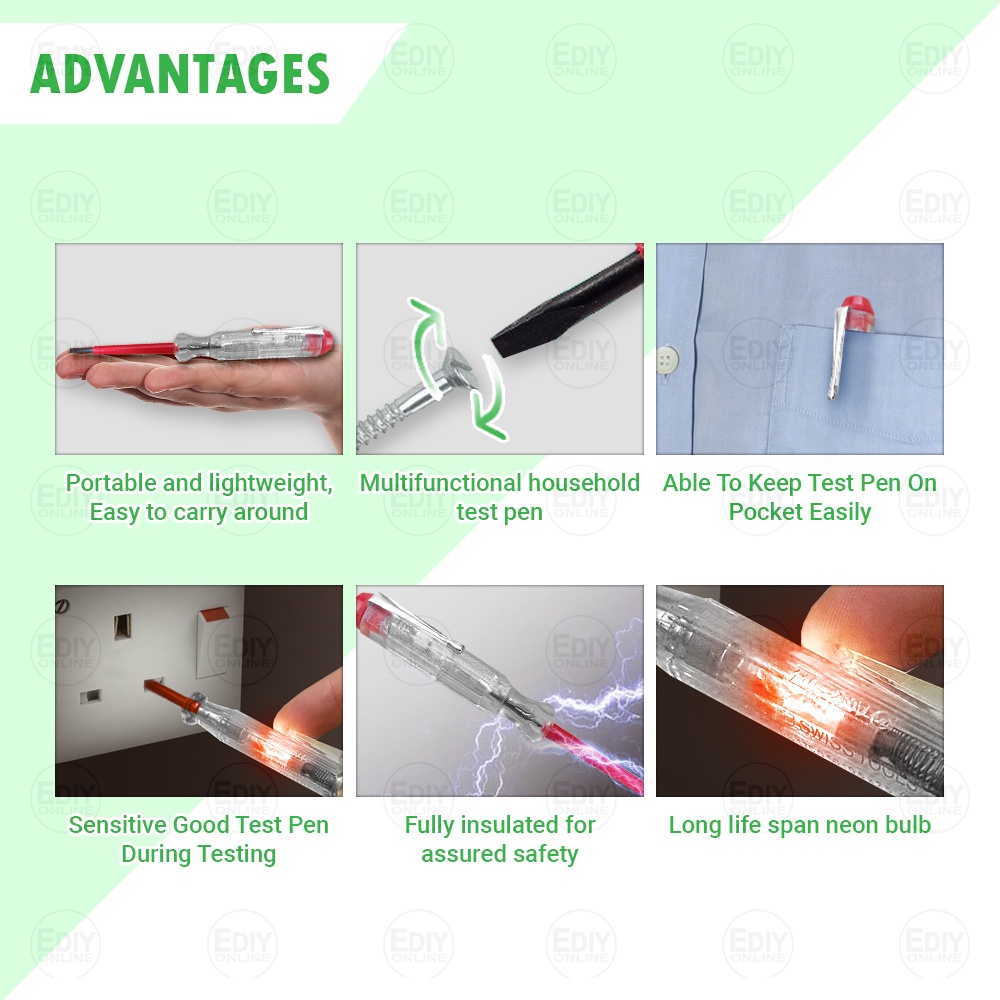 ADVANTAGES

Portable and lightweight, Easy to carry around

Multifunctional household test pen

Able To Keep Test Pen On Pocket Easily

Sensitive Good Test Pen During Testing

Fully insulated for assured safety

Long life span neon bulb

EDIY ONLINE