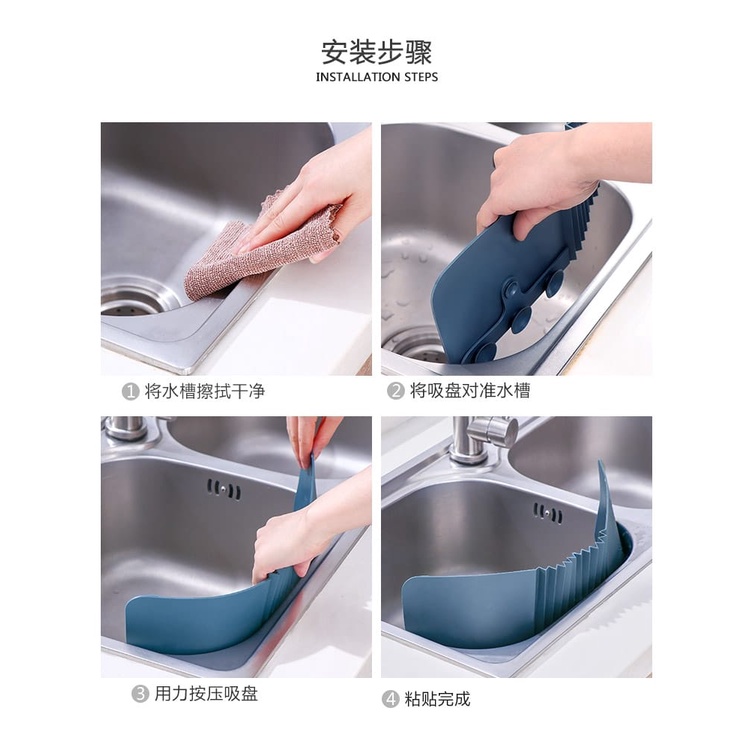 安装步骤
INSTALLATION STEPS

1 将水槽擦拭干净

2 将吸盘对准水槽

3 用力按压吸盘

4 粘贴完成