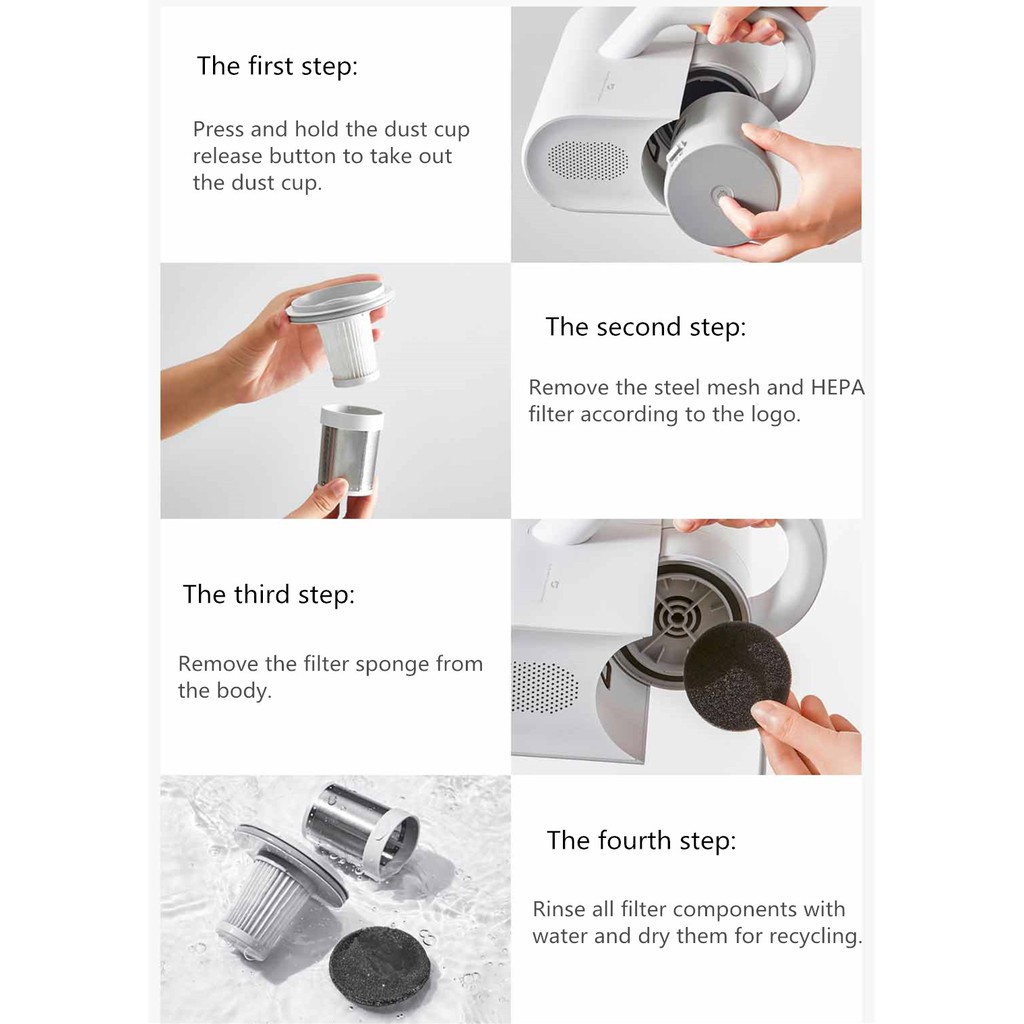 The first step:

Press and hold the dust cup release button to take out the dust cup.

The second step:

Remove the steel mesh and HEPA filter according to the logo.

The third step:

Remove the filter sponge from the body.

The fourth step:

Rinse all filter components with water and dry them for recycling.